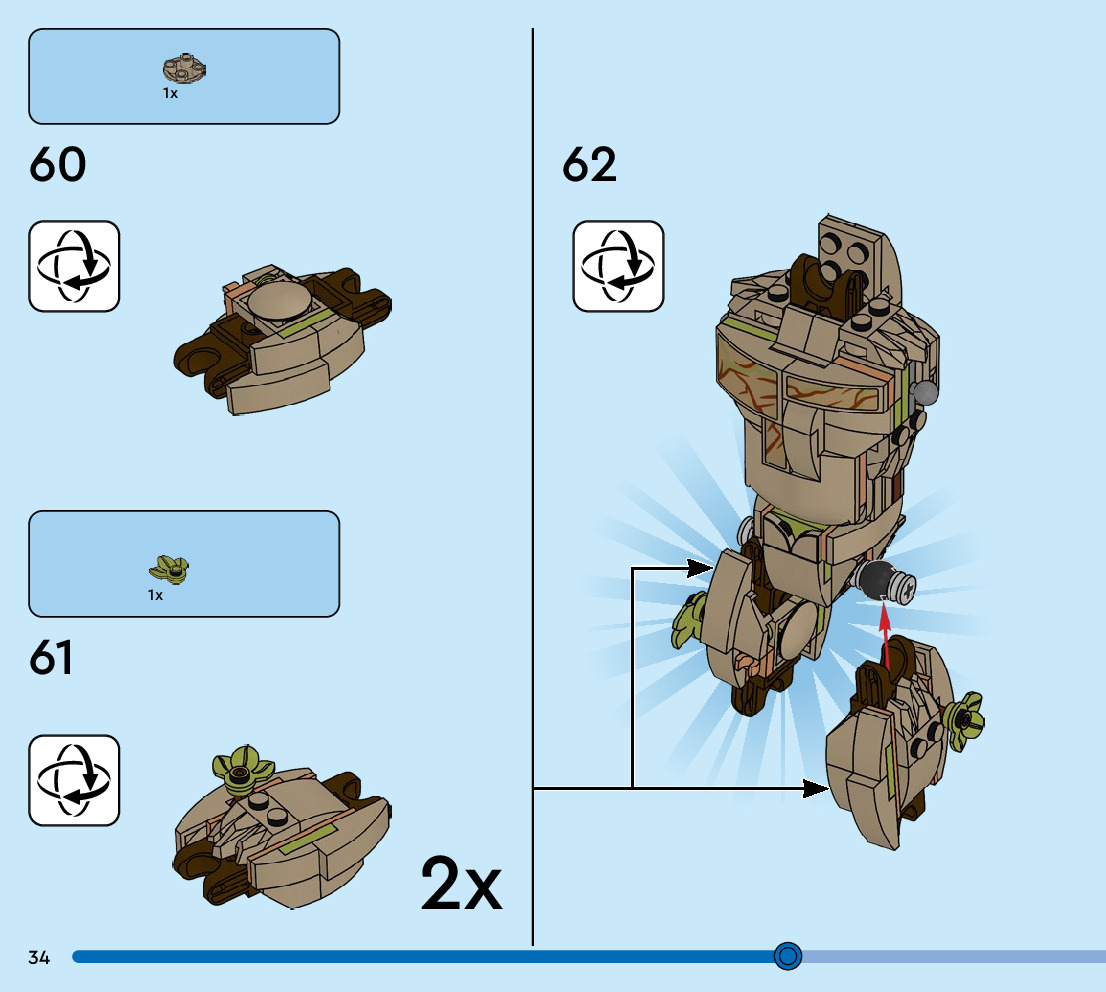 1x

60

1x

61

2x

62

34