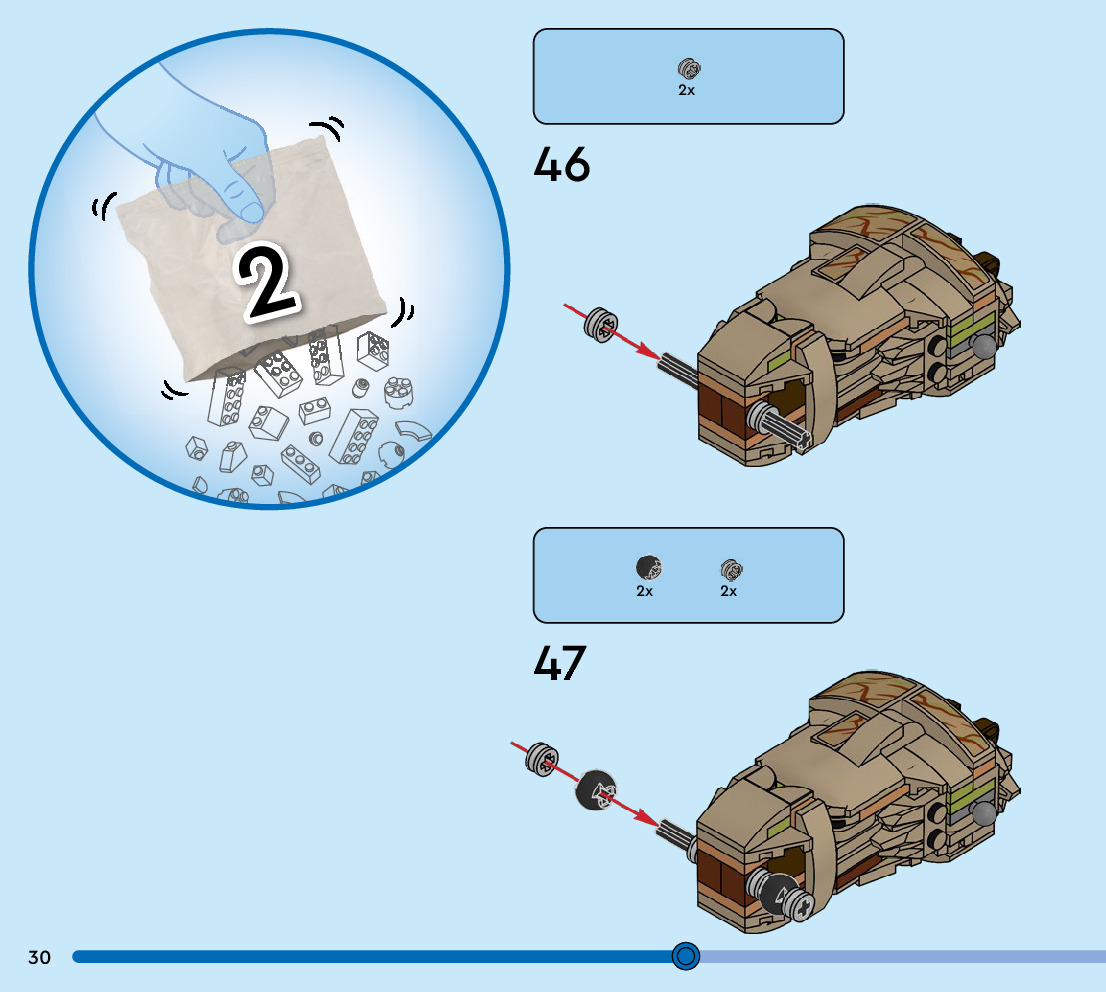 2

2x

46

2x 2x

47

30