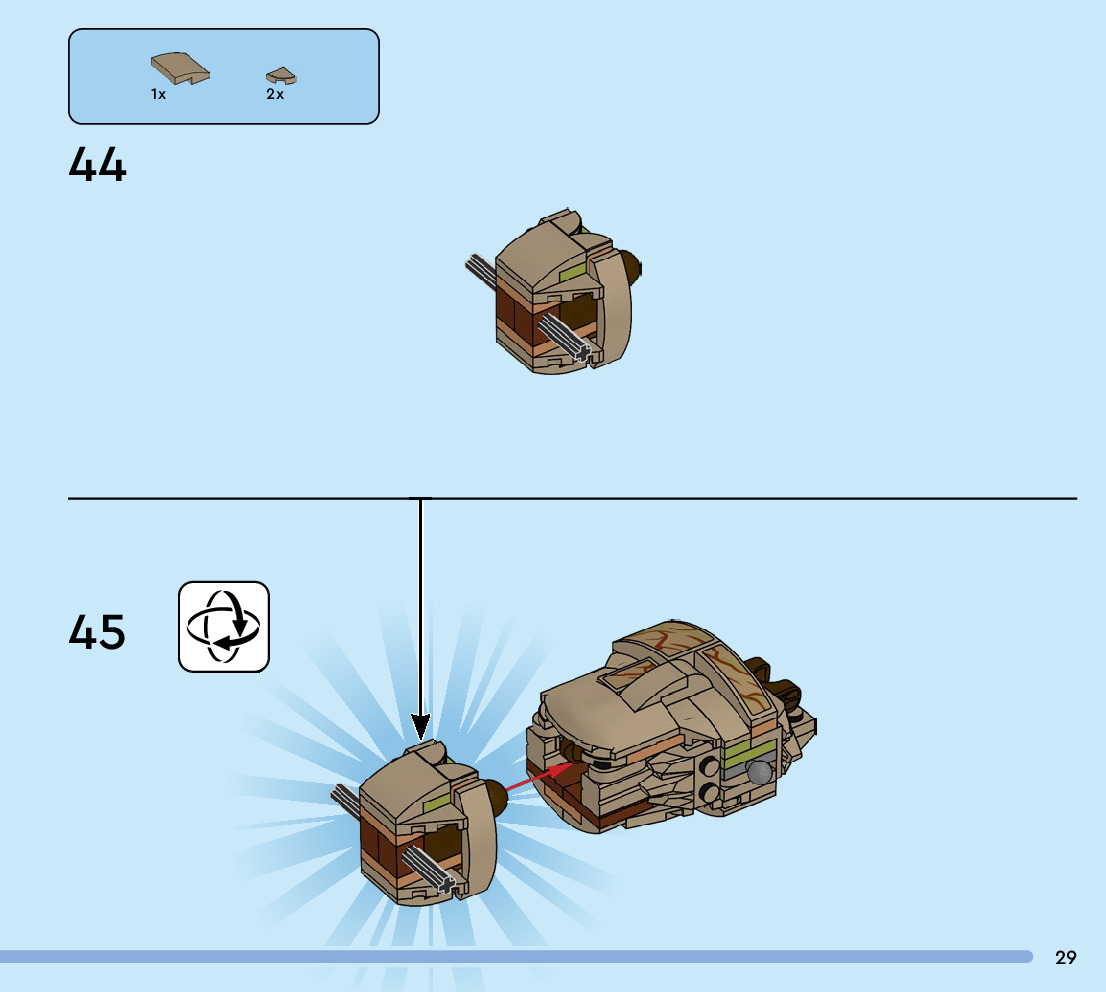 1x 2x

44

45

29