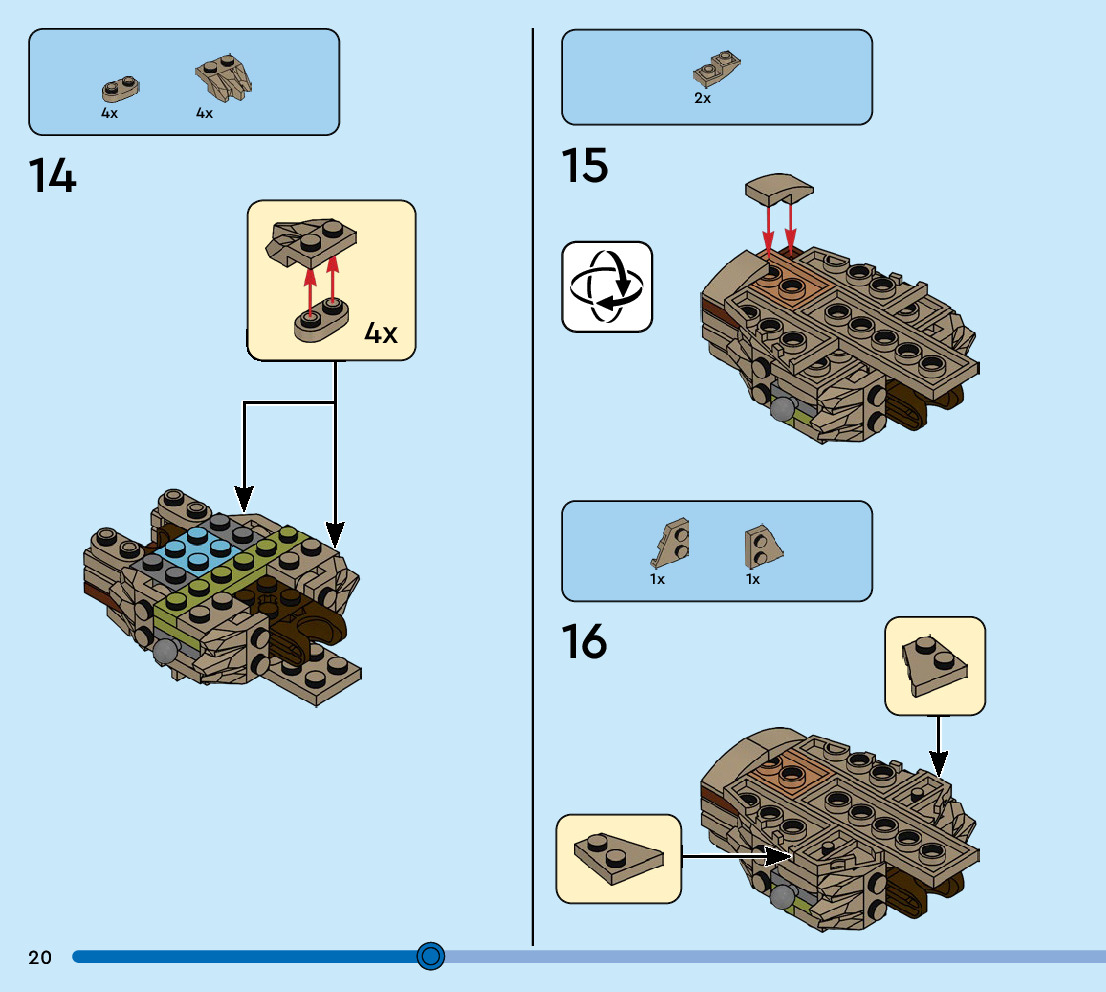 4x
4x

14

4x

2x

15

1x
1x

16

20