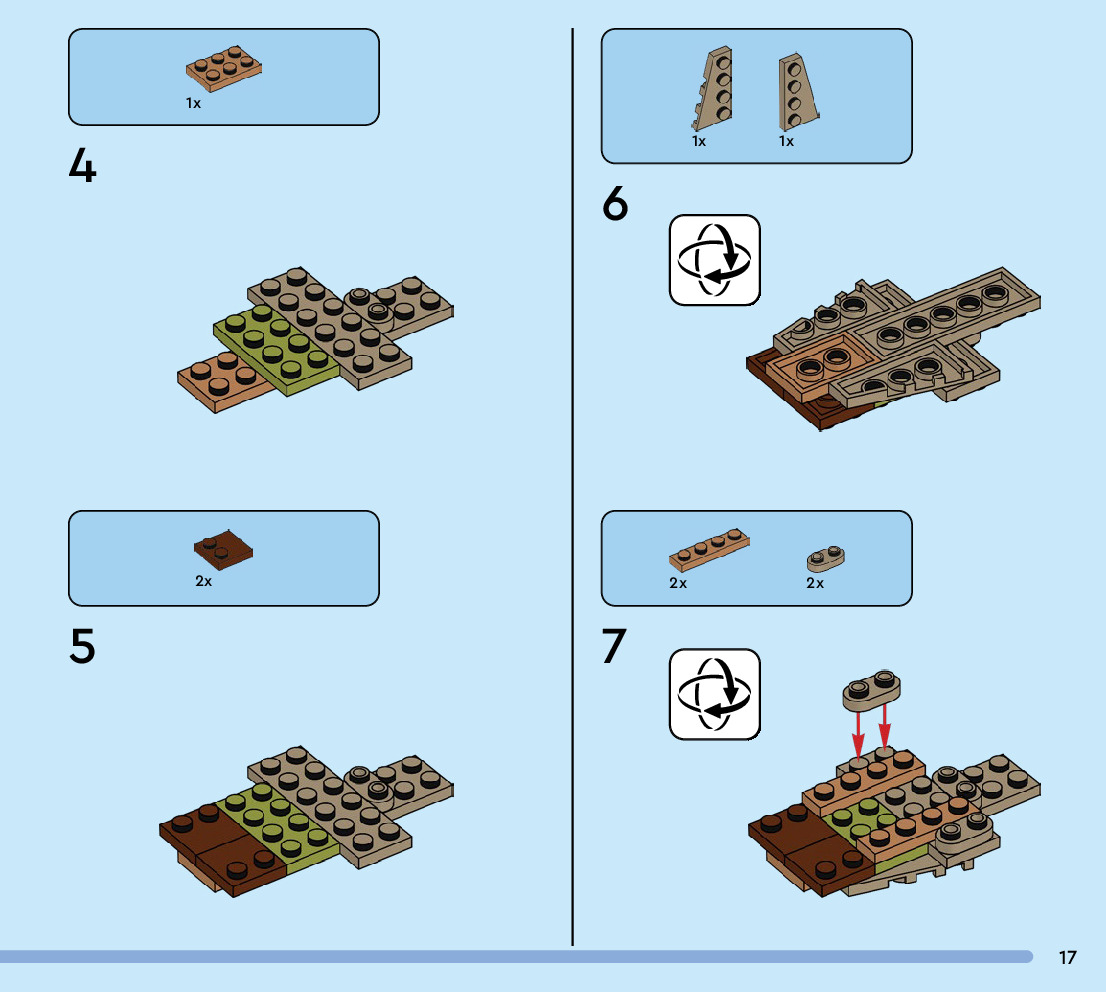 1x

4

2x

5

1x 1x

6

2x 2x

7

17