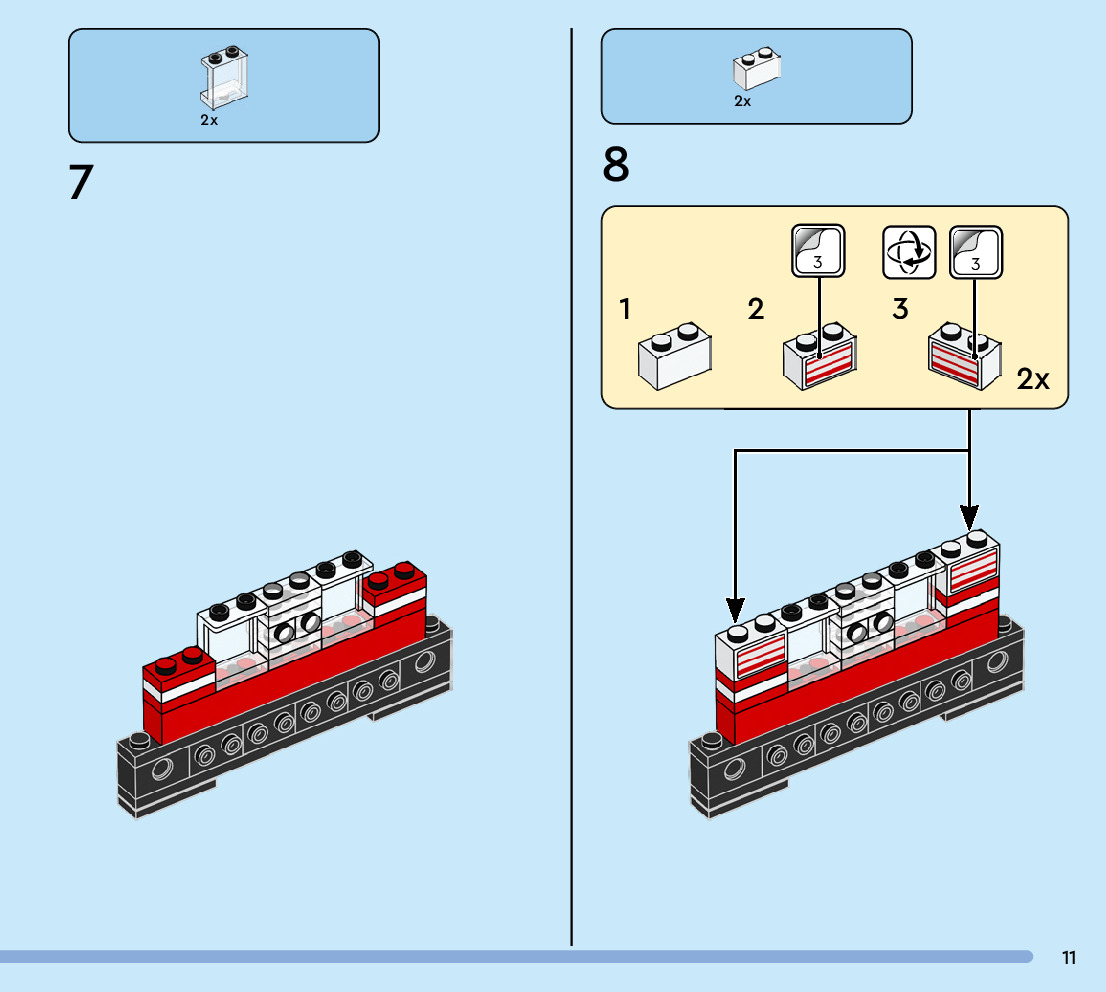 2x

7

2x

8

3

3

1

2

3

2x

11