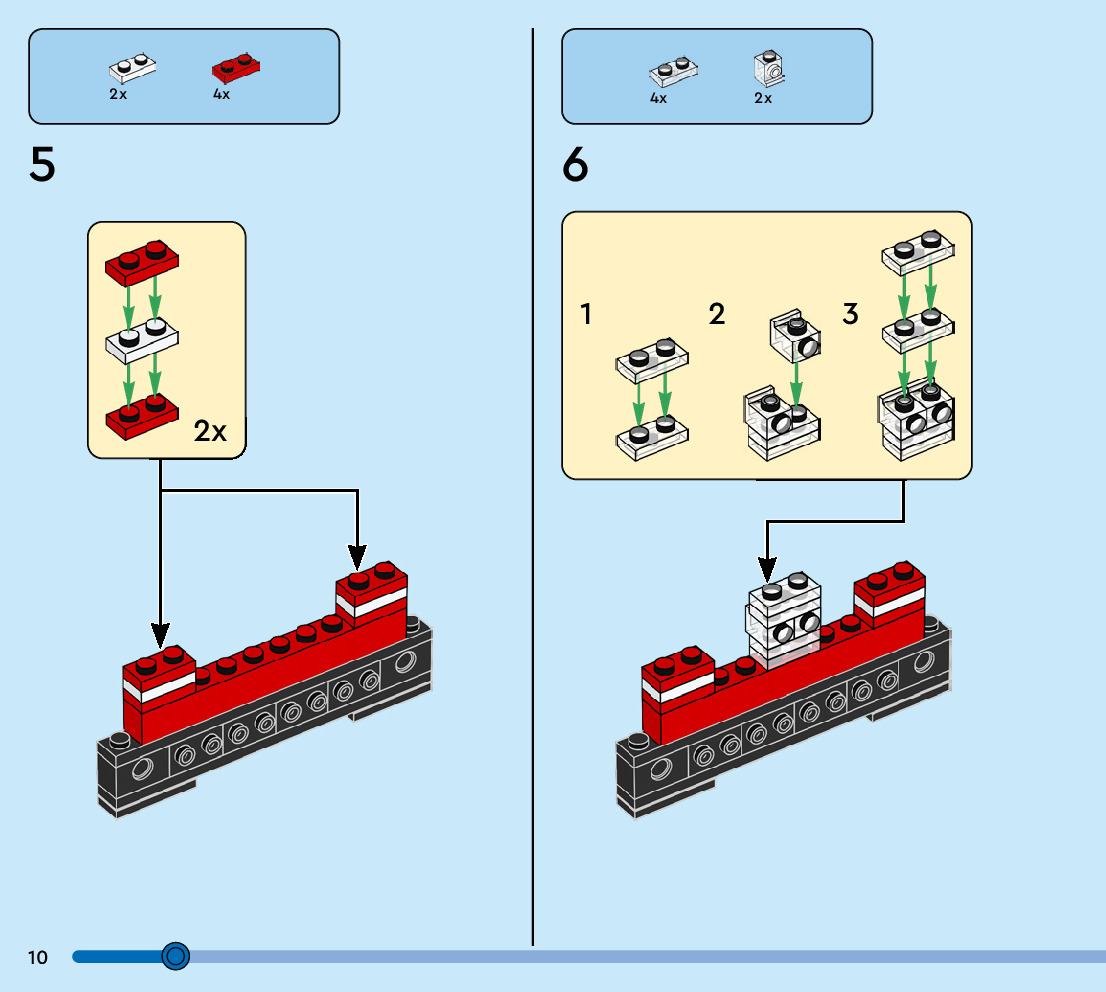 2x 4x

5

2x

4x 2x

6

1 2 3

10