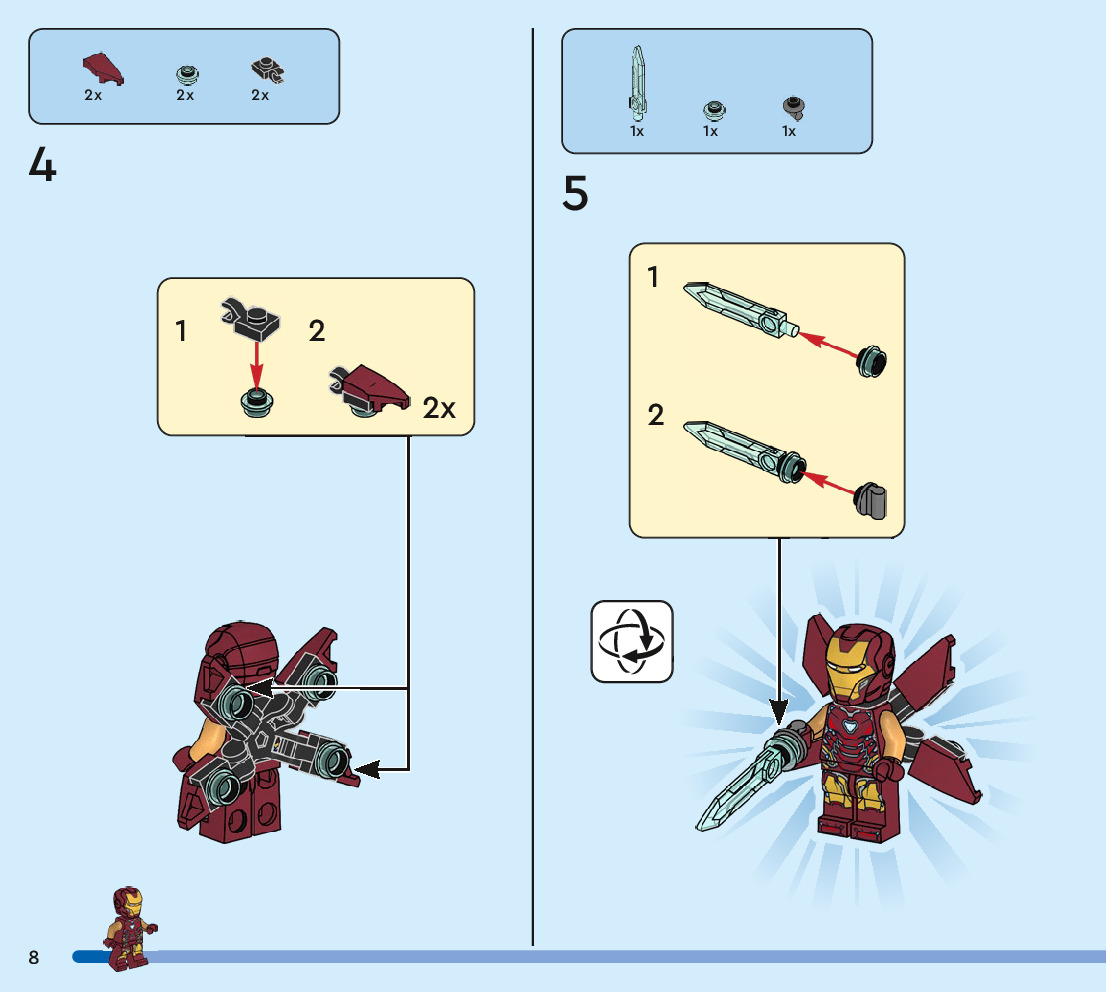 2x 2x 2x

4

1 2

2x

1x 1x 1x

5

1

2

8