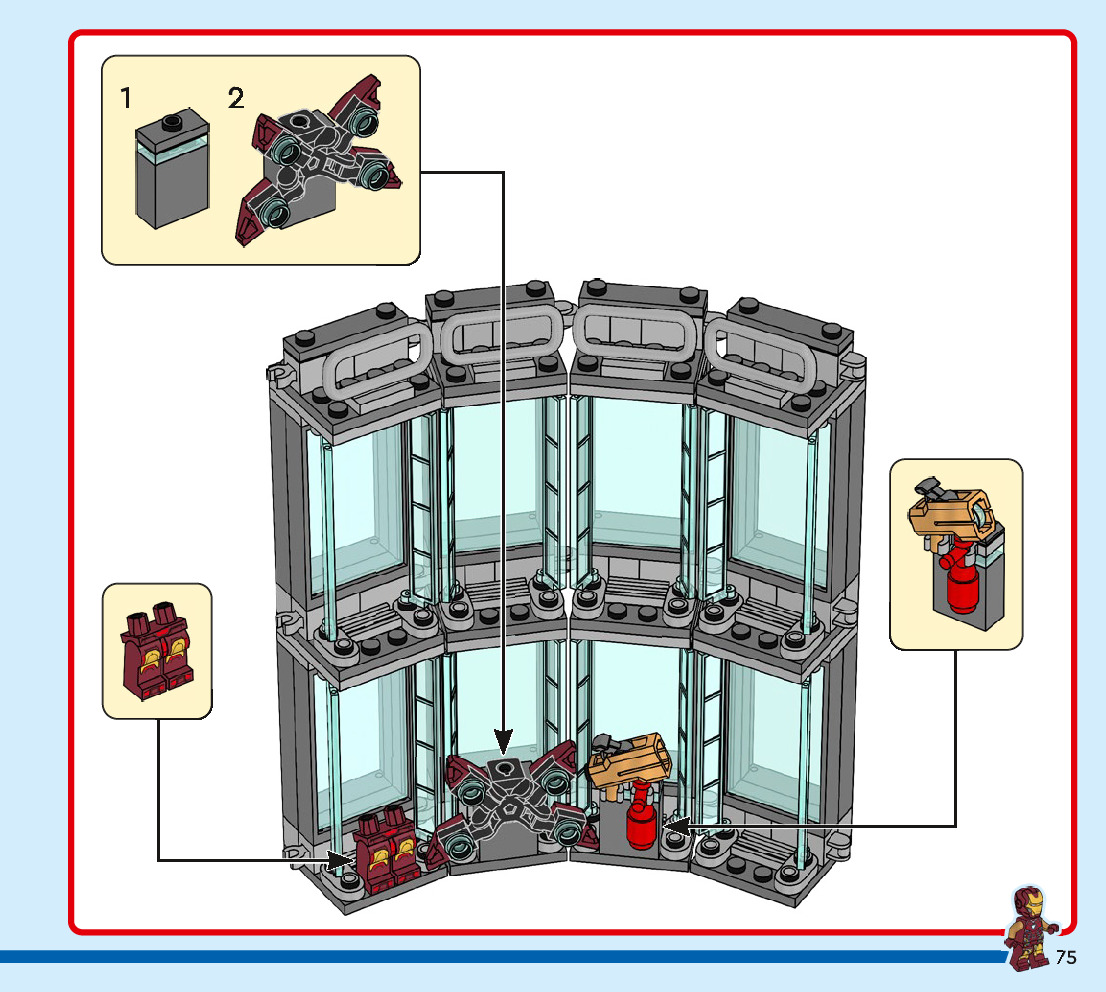 1 2

75