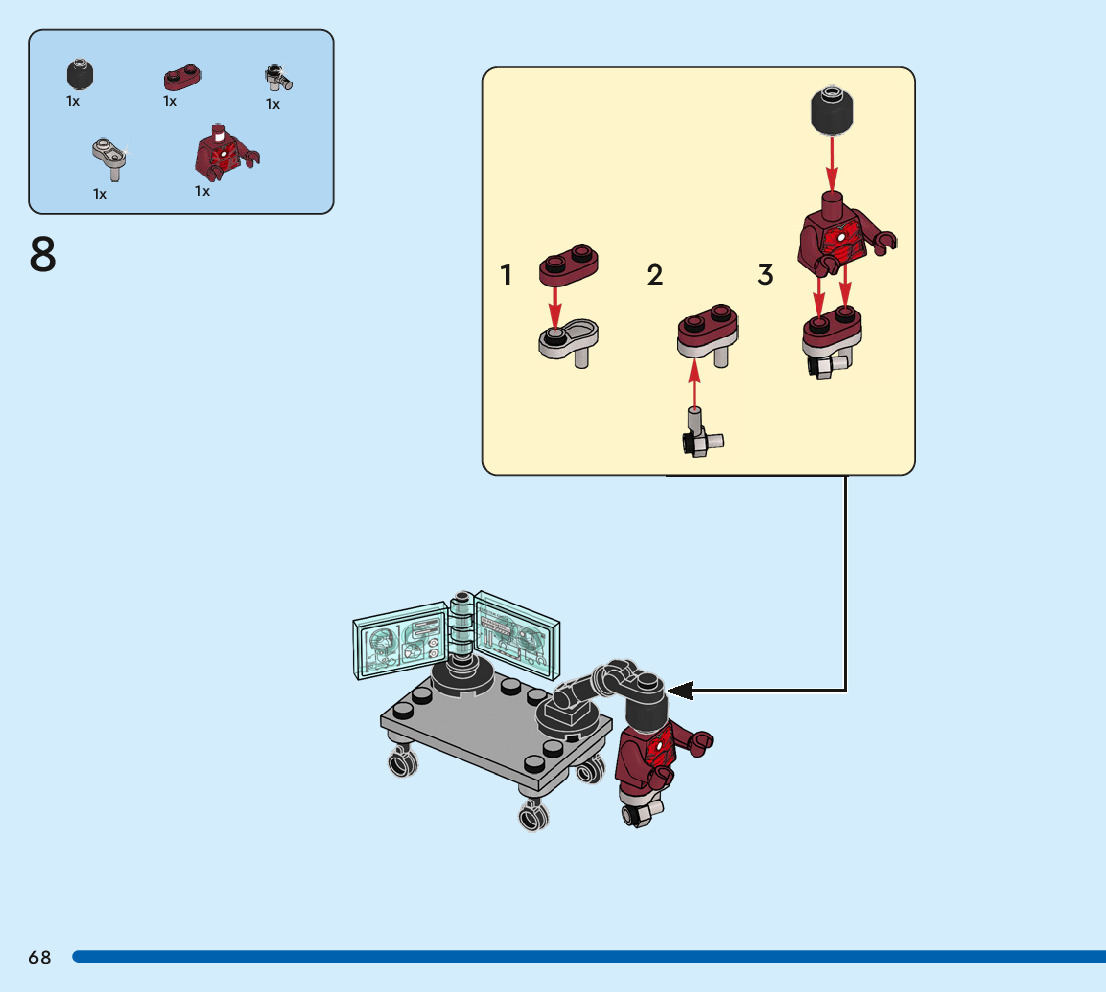 1x 1x 1x

1x 1x

8

1

2

3

68