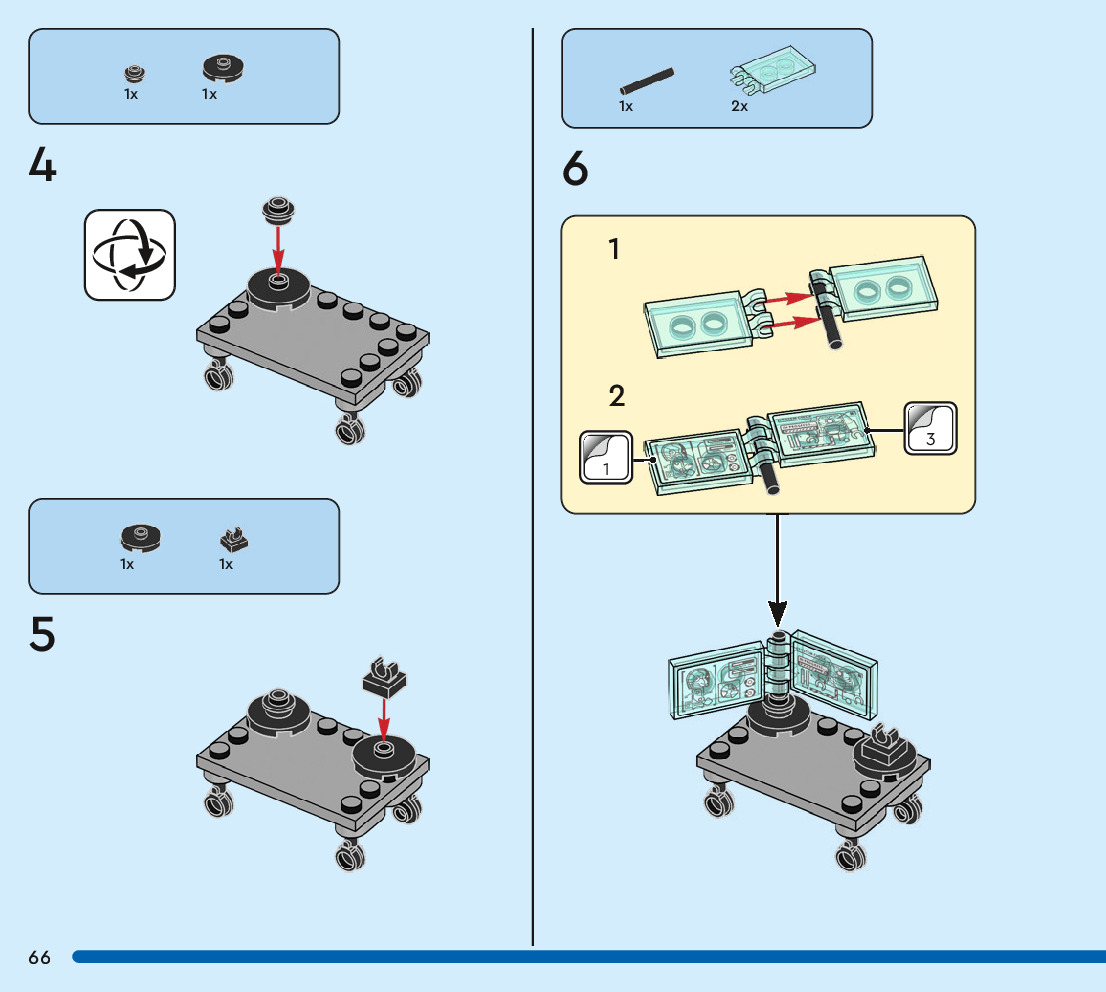 1x 1x

4

1x 1x

5

1x 2x

6

1

2

1

3

66