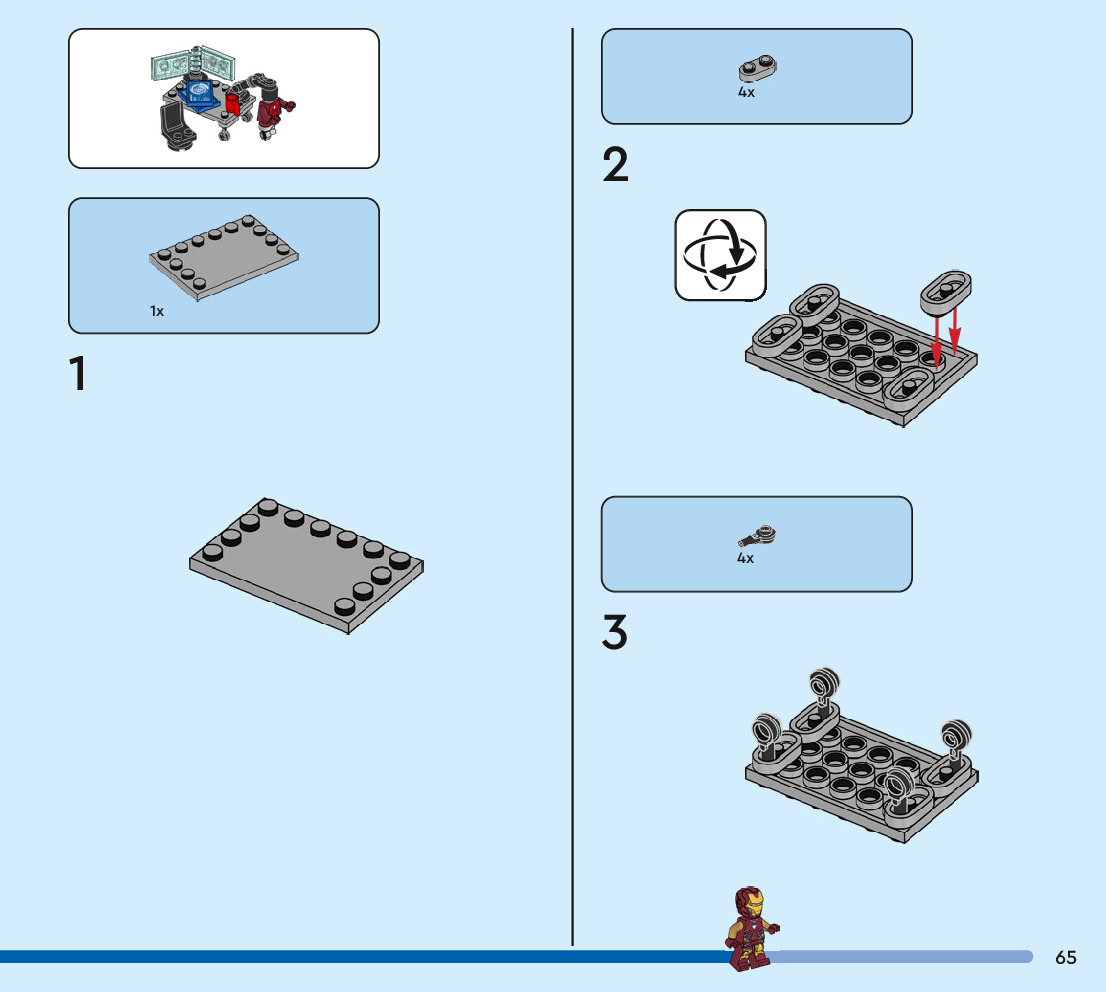 1x

1

4x

2

4x

3

65