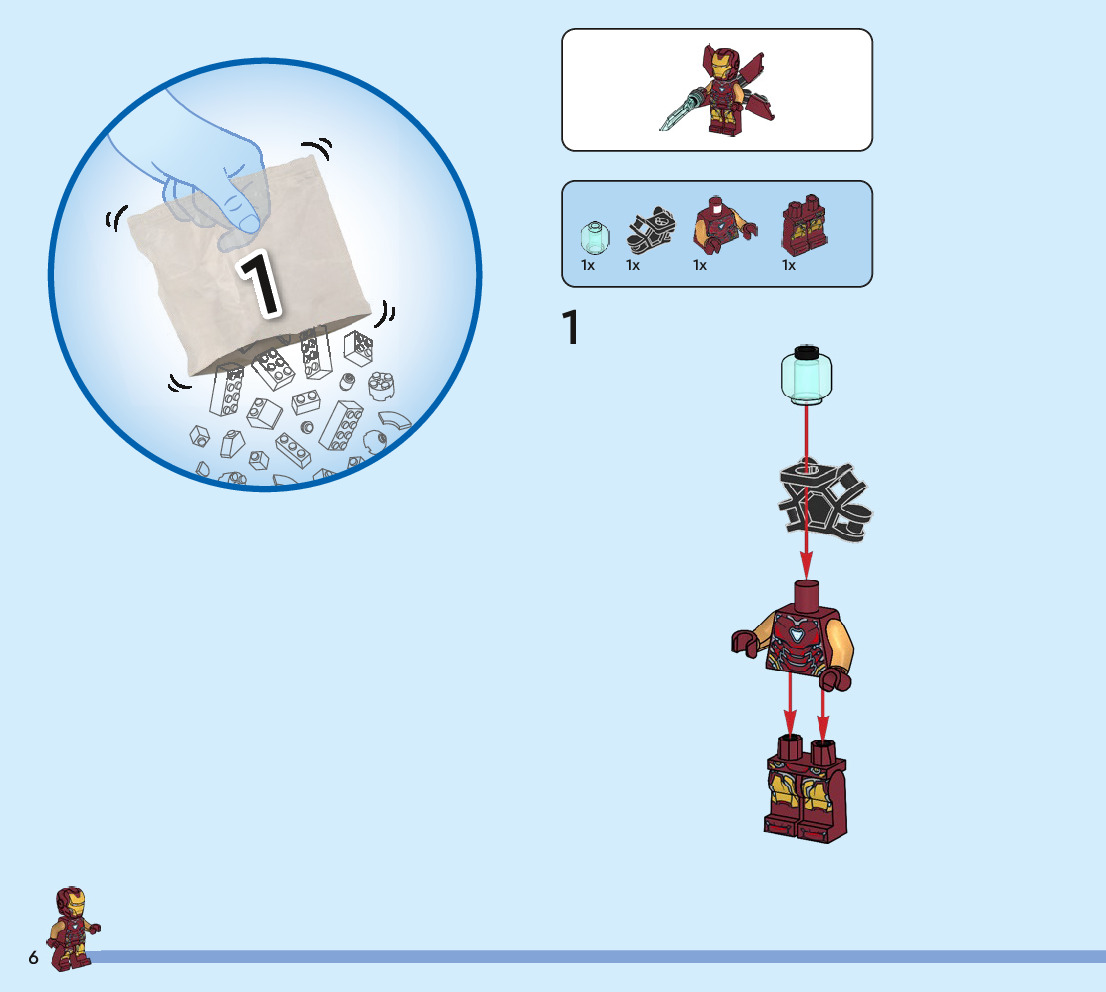 1

1x 1x 1x 1x

1

6