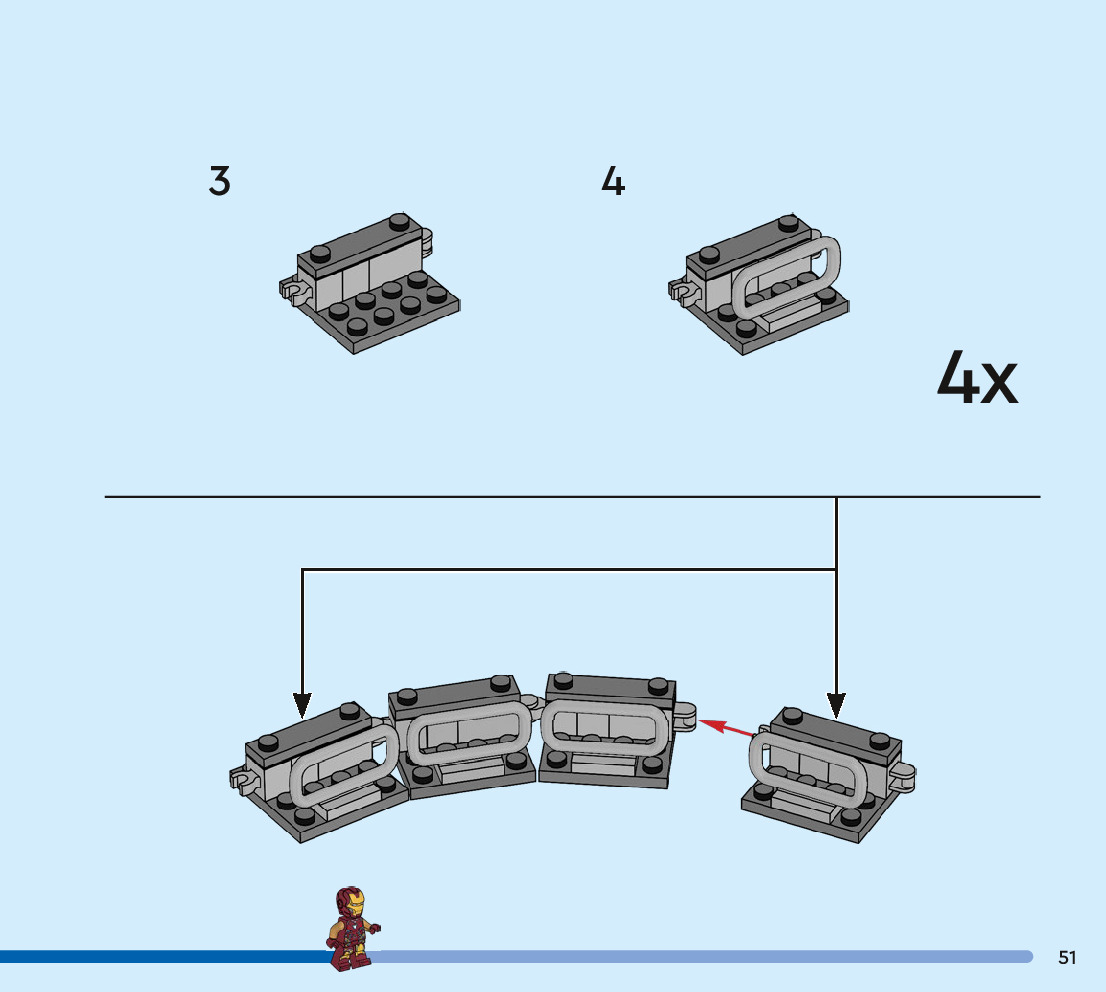 3

4

4x

51