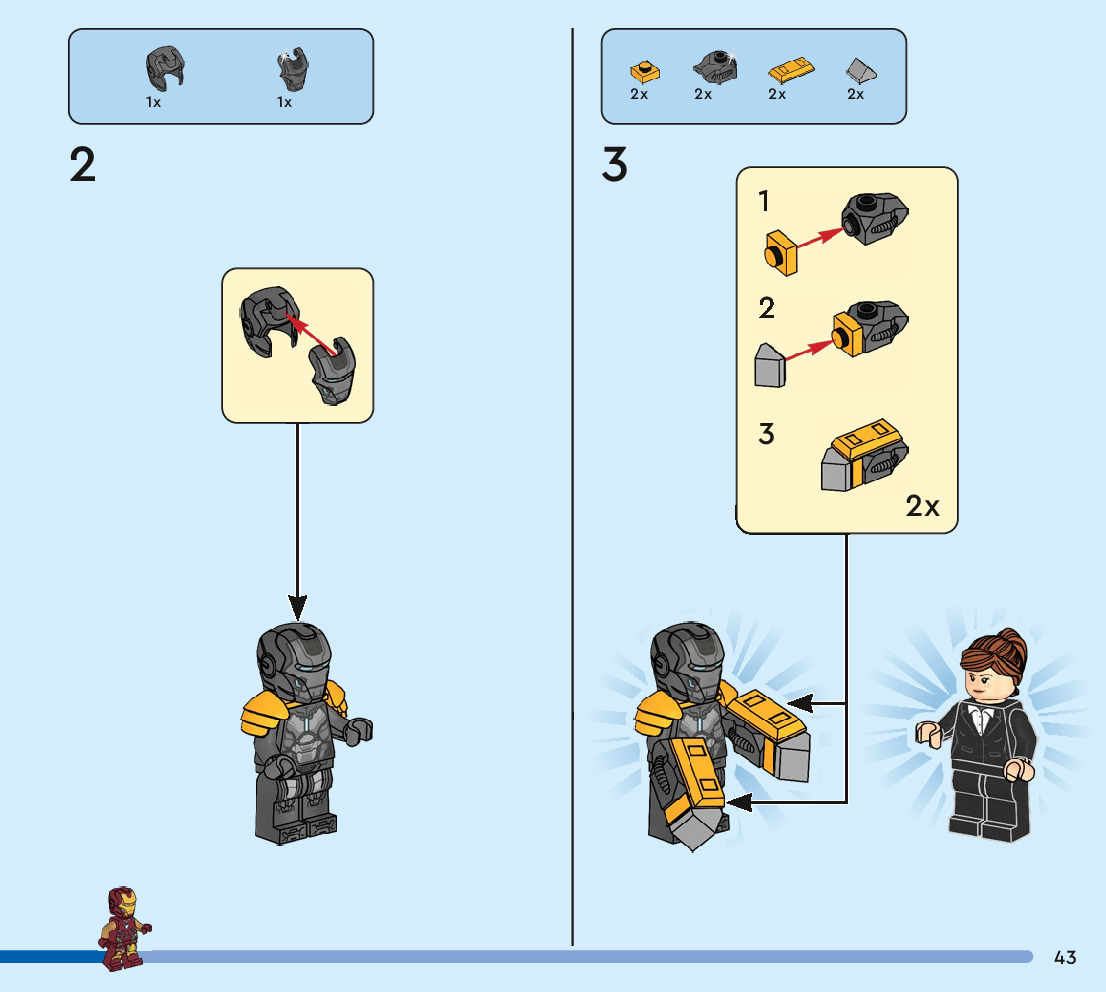 1x 1x

2

2x 2x 2x 2x

3

1

2

3

2x

43