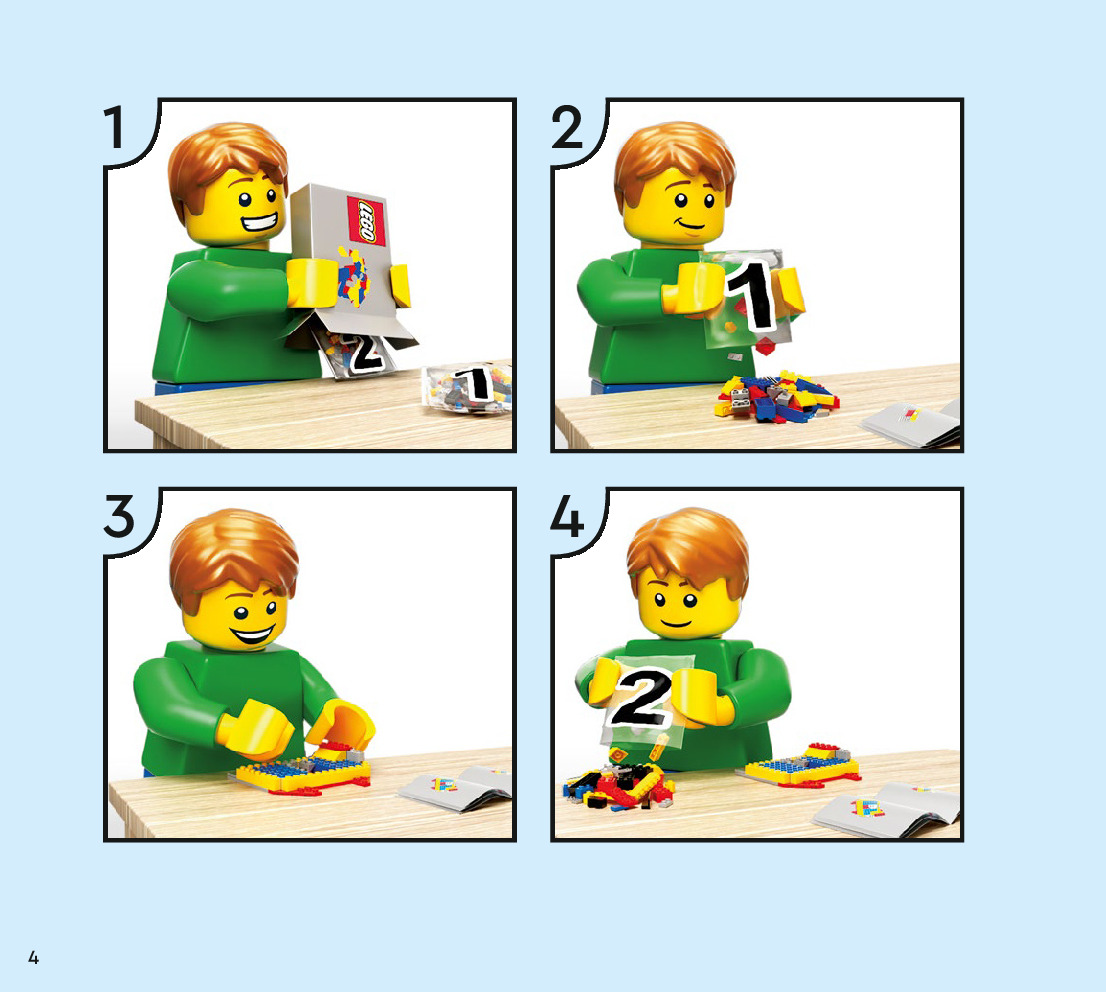 1

LEGO

2

1

2

1

3

4

2

4