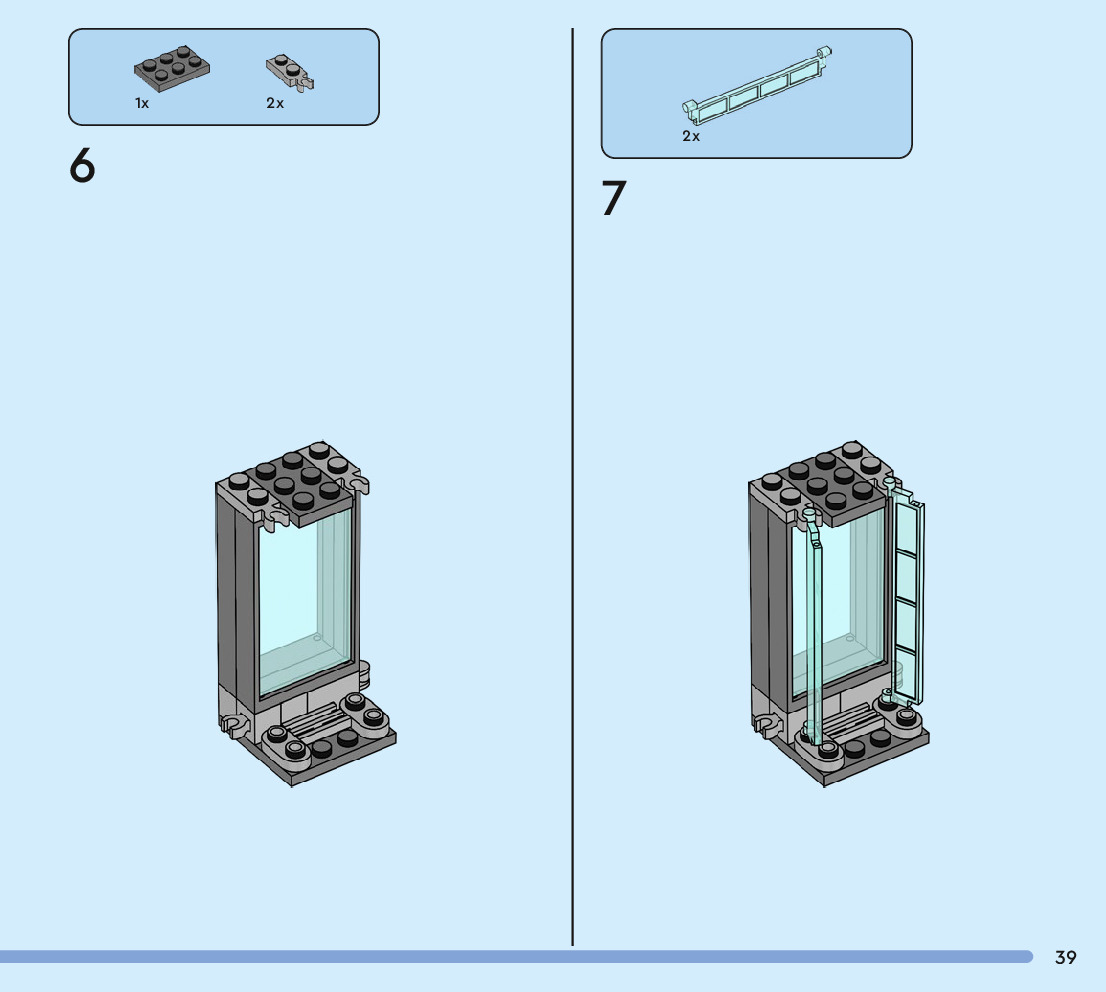 1x
2x

6

2x

7

39