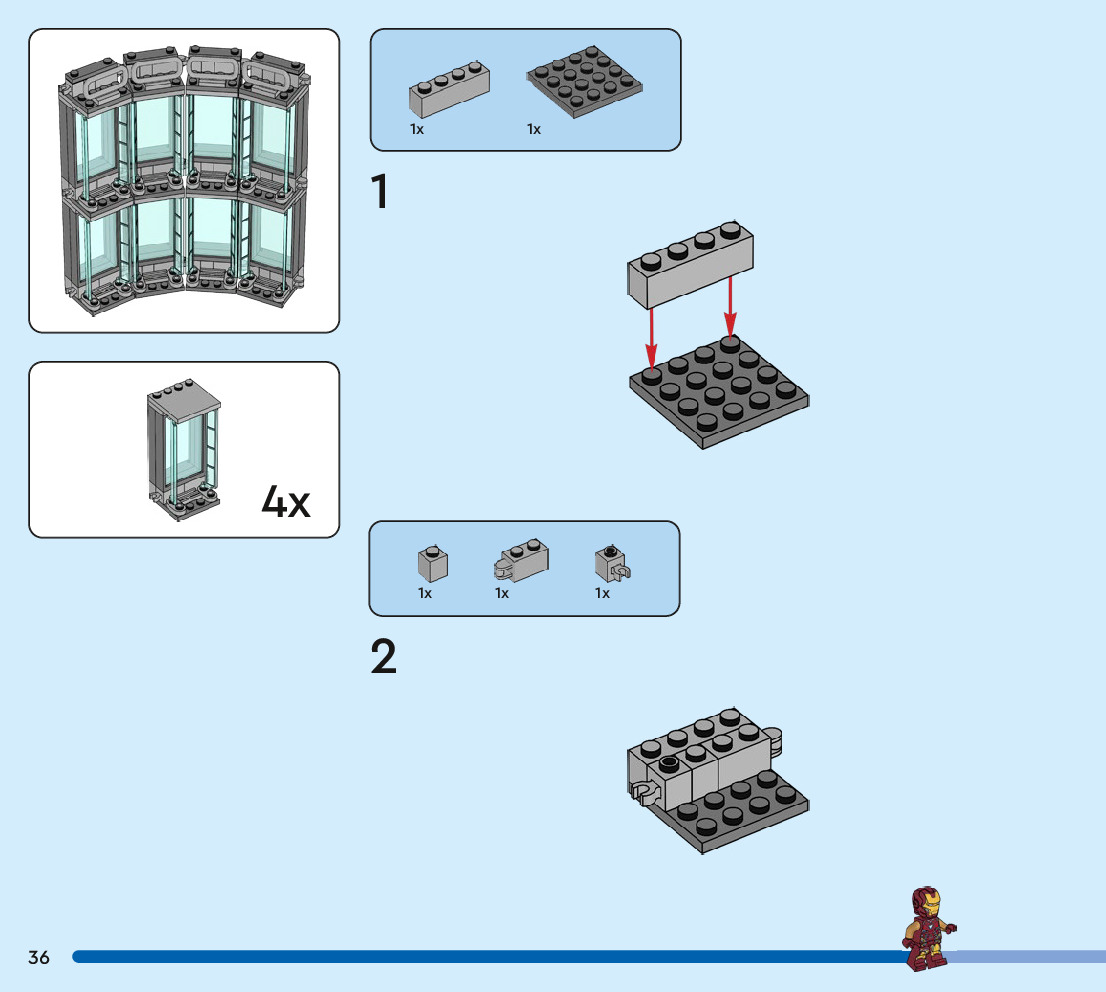 4x

1x 1x

1

1x 1x 1x

2

36