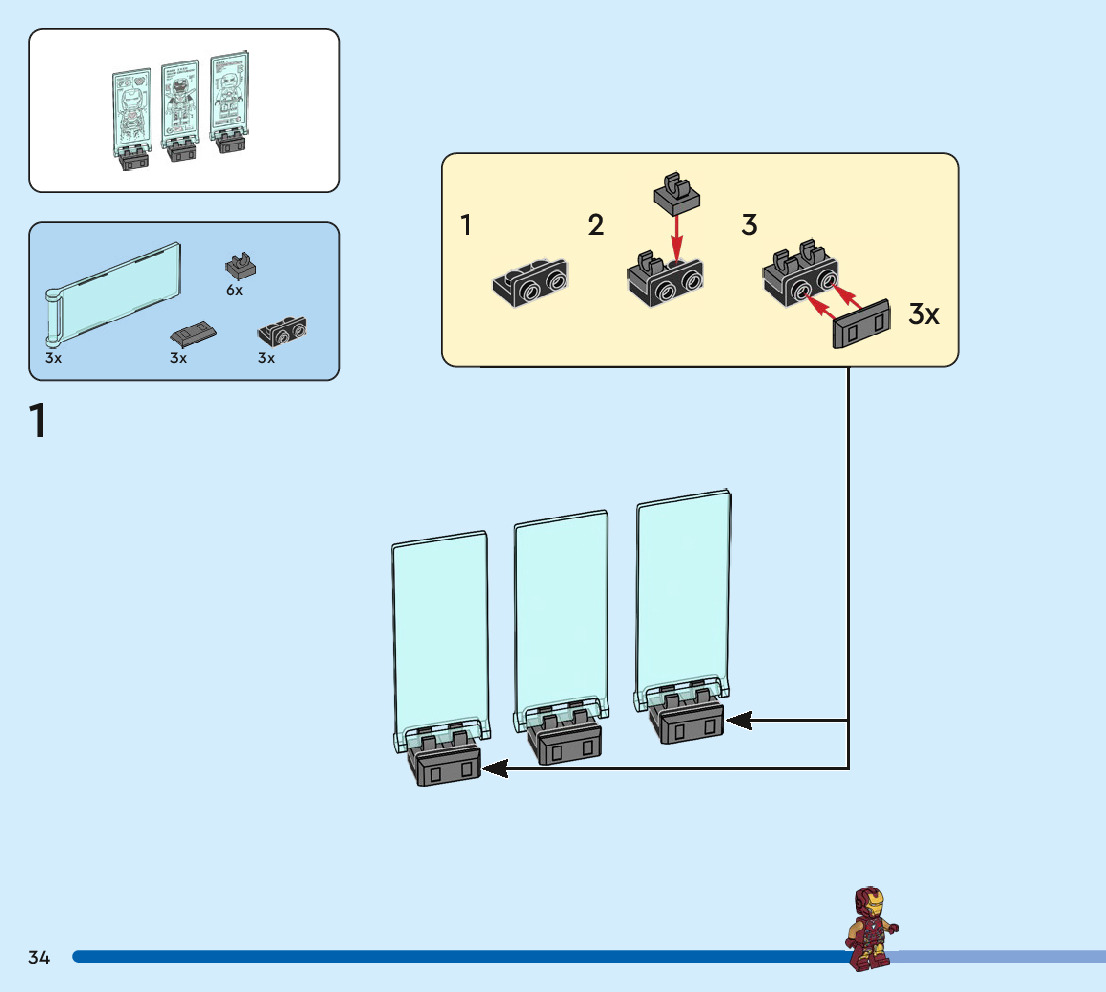 6x
3x
3x
3x

1

1
2
3
3x

34