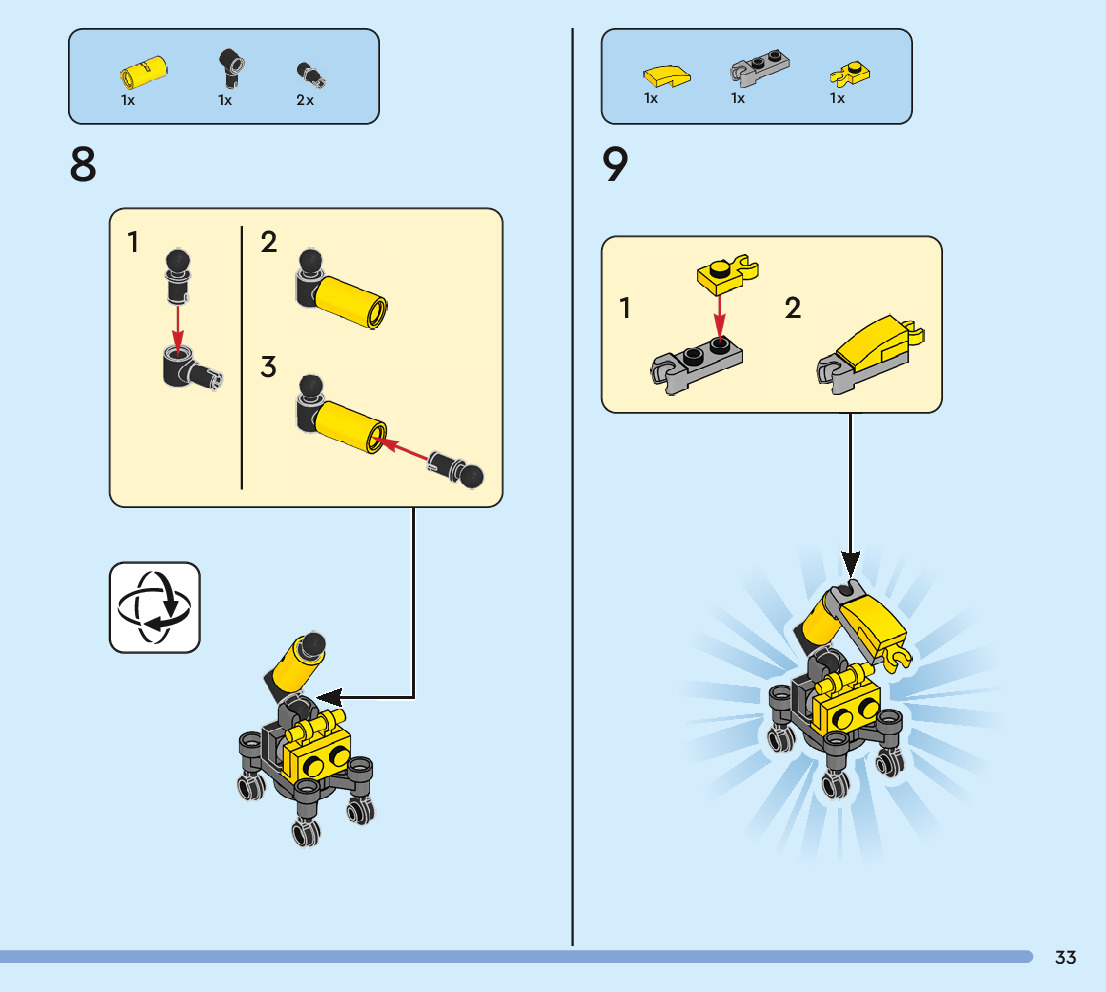 1x 1x 2x

8

1

2

3

1x 1x 1x

9

1

2

33