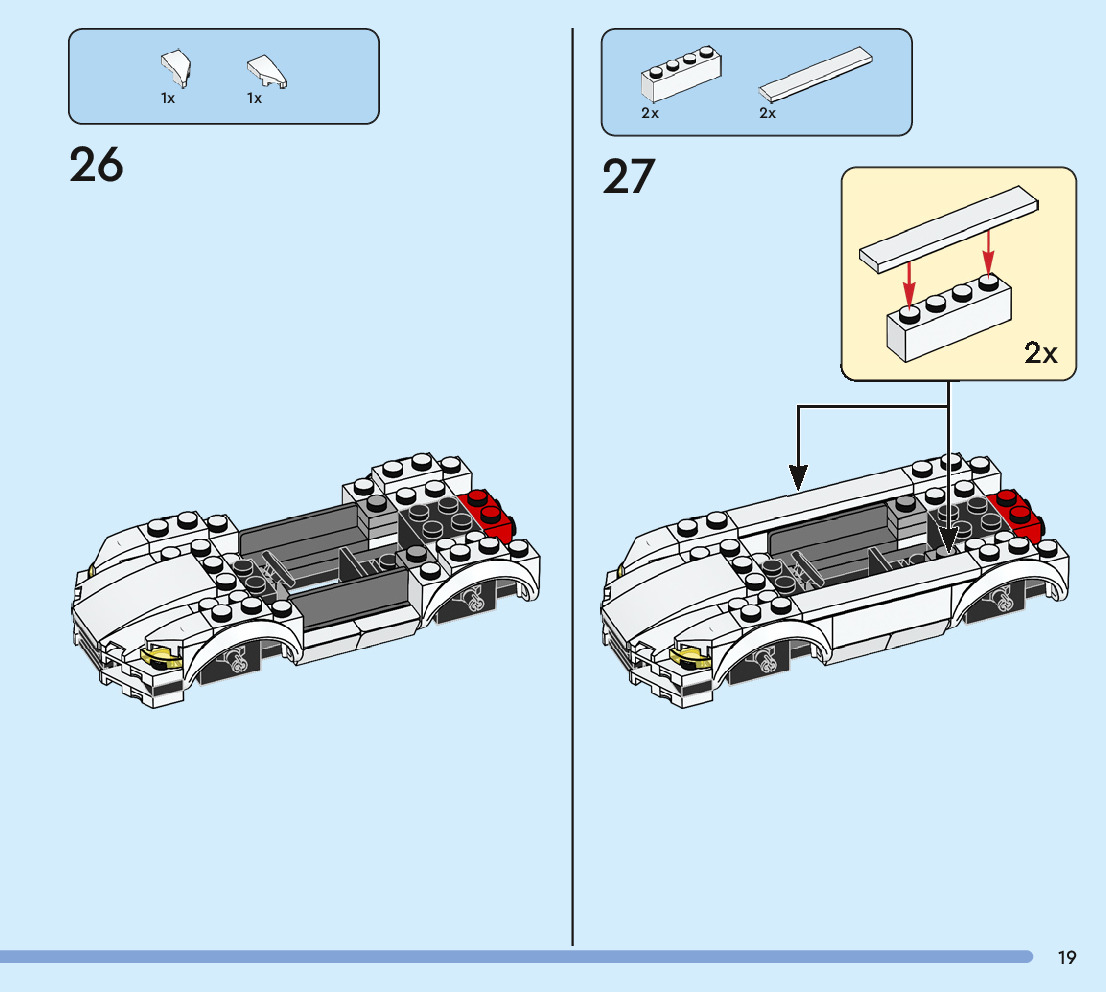 1x 1x

26

2x 2x

27

2x

19