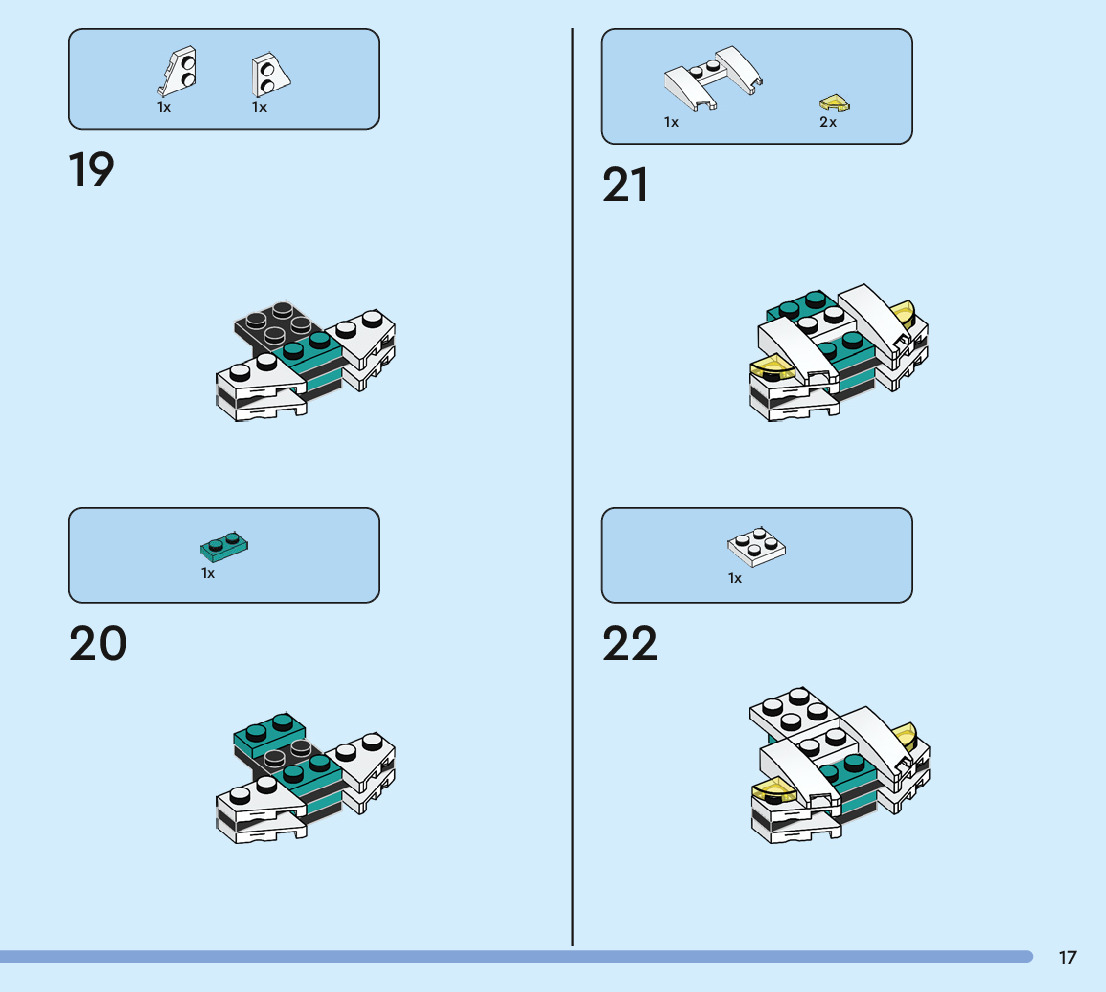 1x 1x

19

1x

20

1x 2x

21

1x

22

17