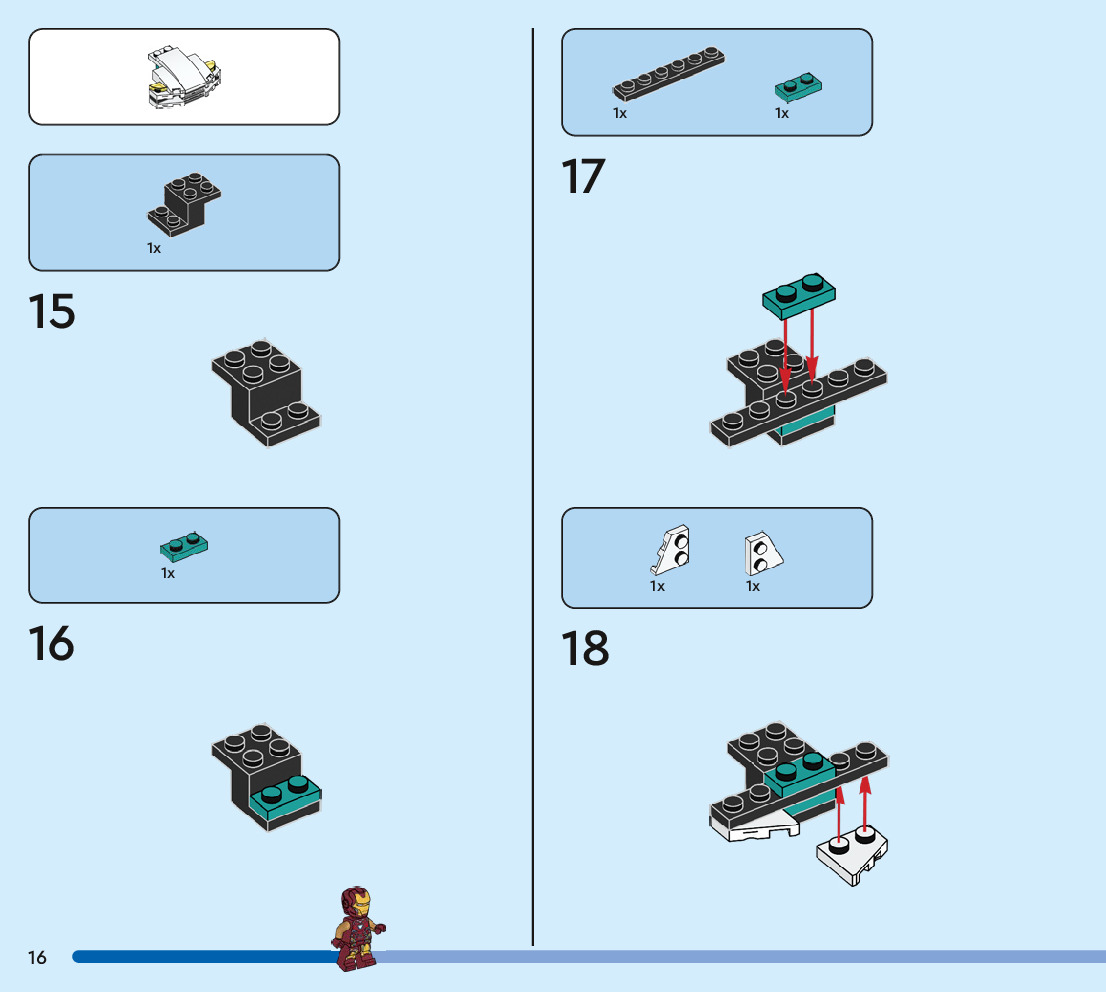 1x

15

1x

16

1x

1x

17

1x

1x

18

16