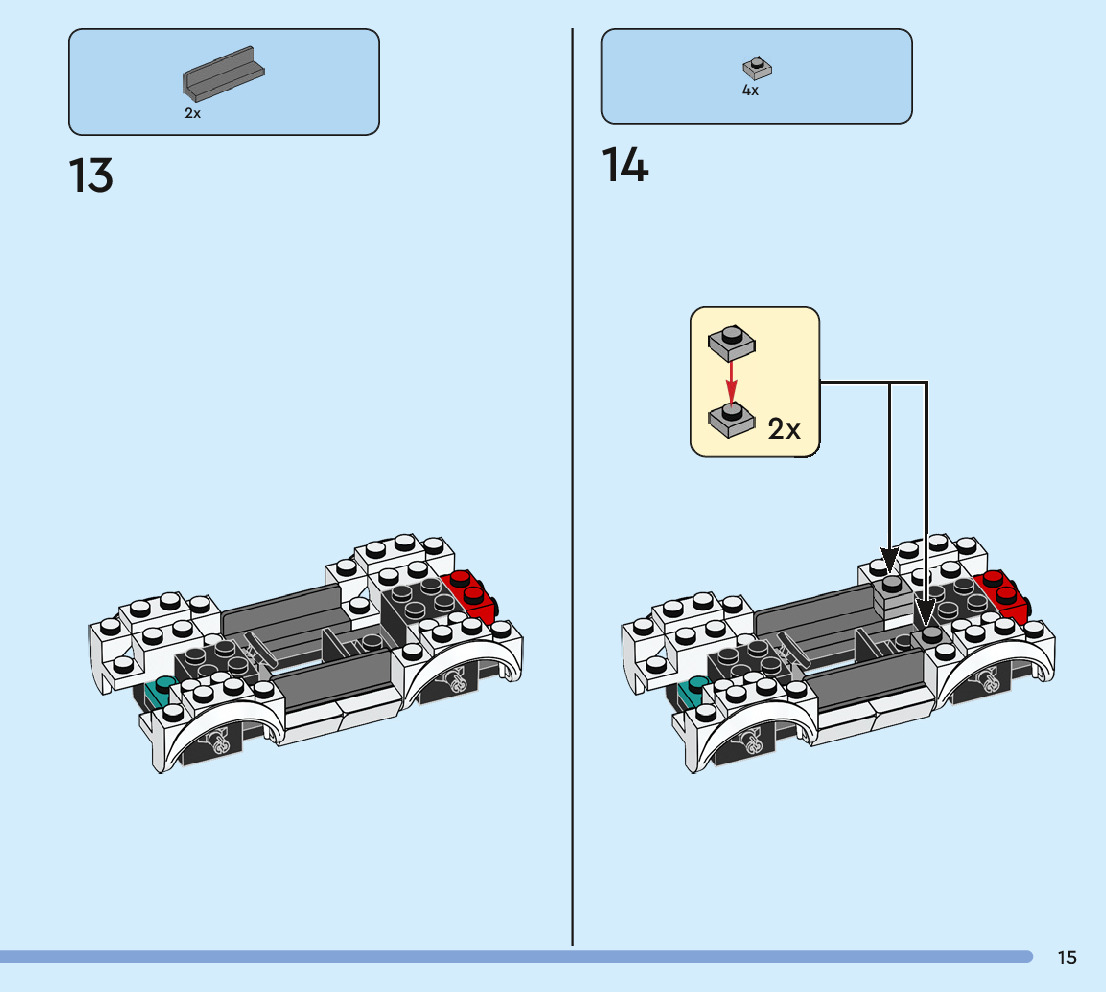 2x

13

4x

14

2x

15