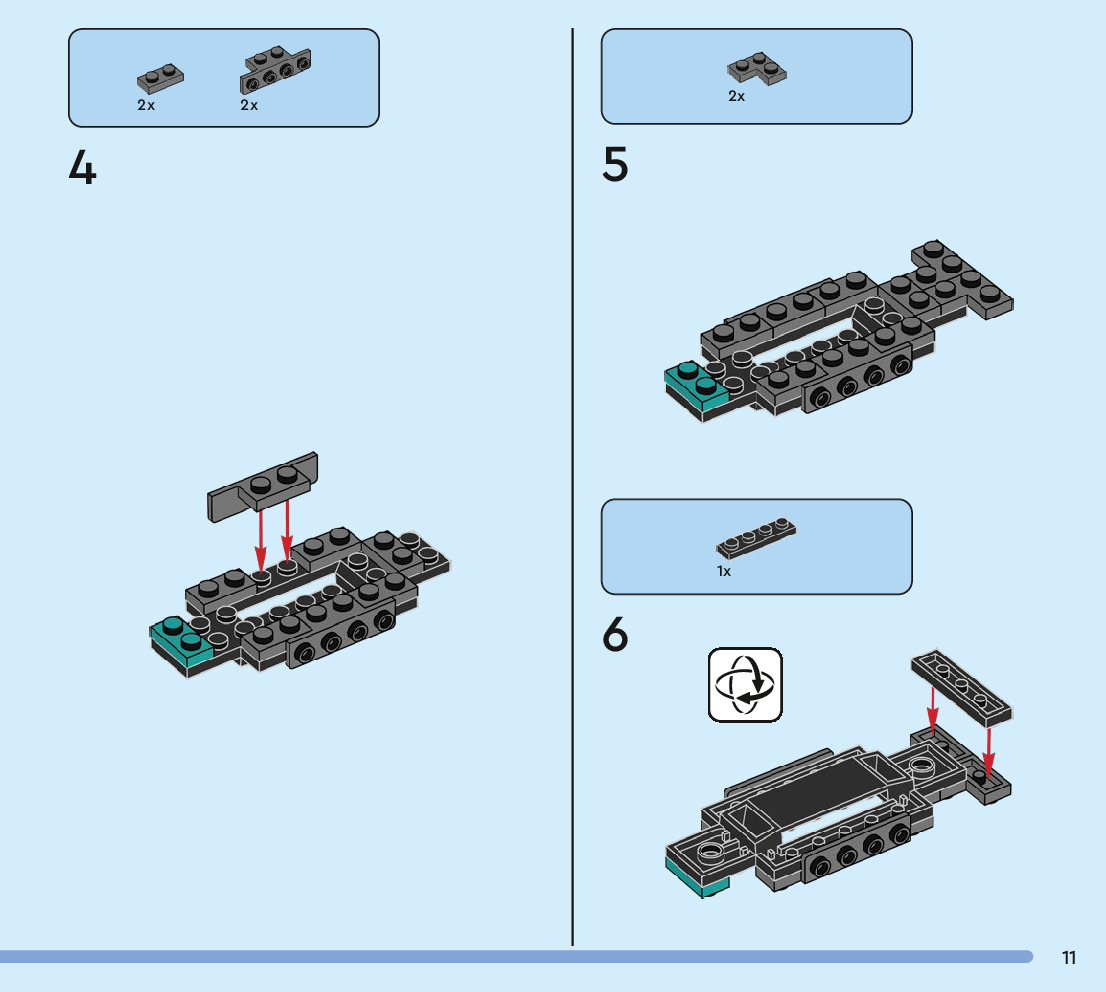 2x 2x

4

2x

5

1x

6

11