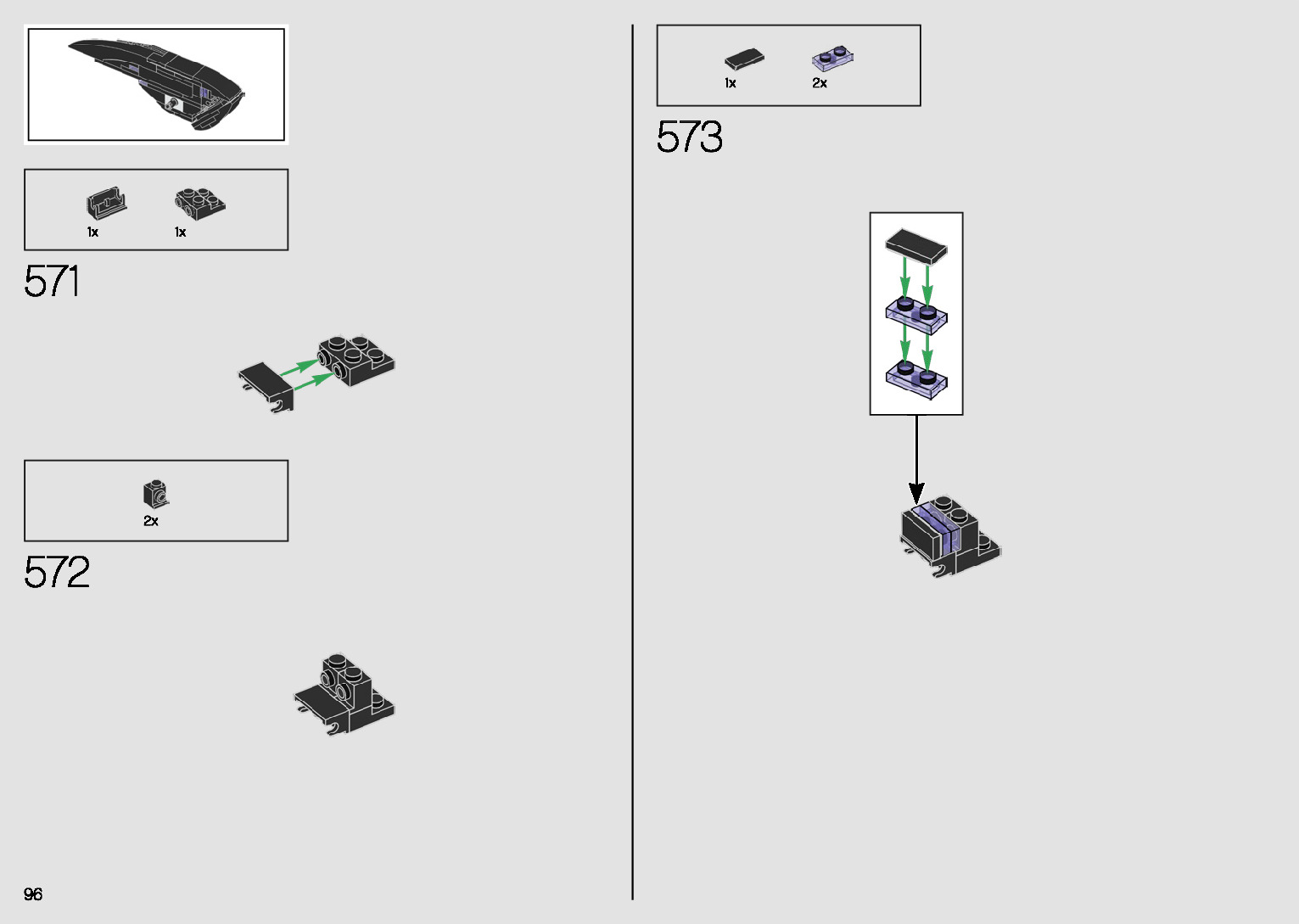 1x 1x

571

2x

572

96

1x 2x

573