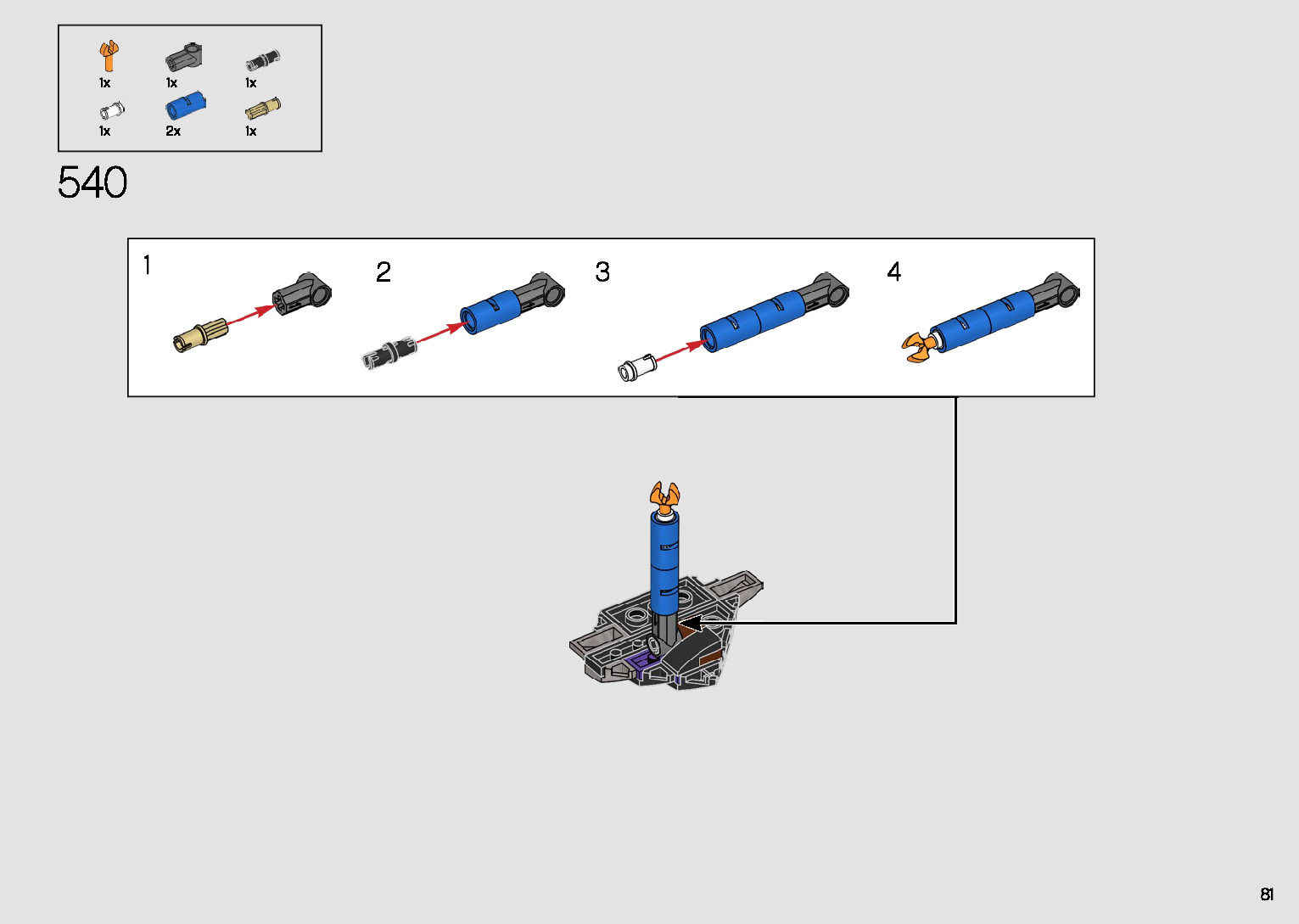 1x 1x 1x
1x 2x 1x

540

1

2

3

4

81