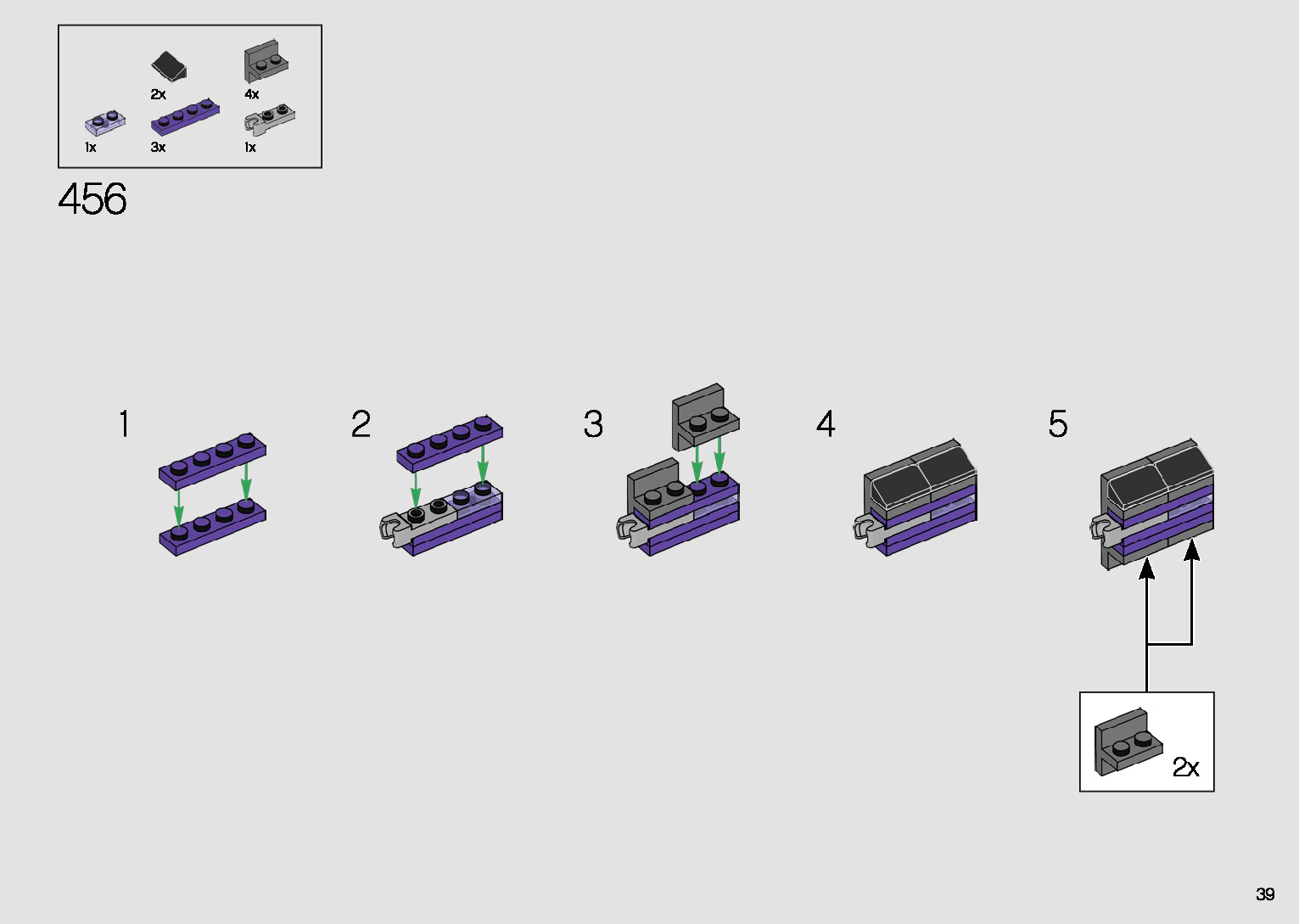 2x
4x
1x
3x
1x

456

1
2
3
4
5

2x

39