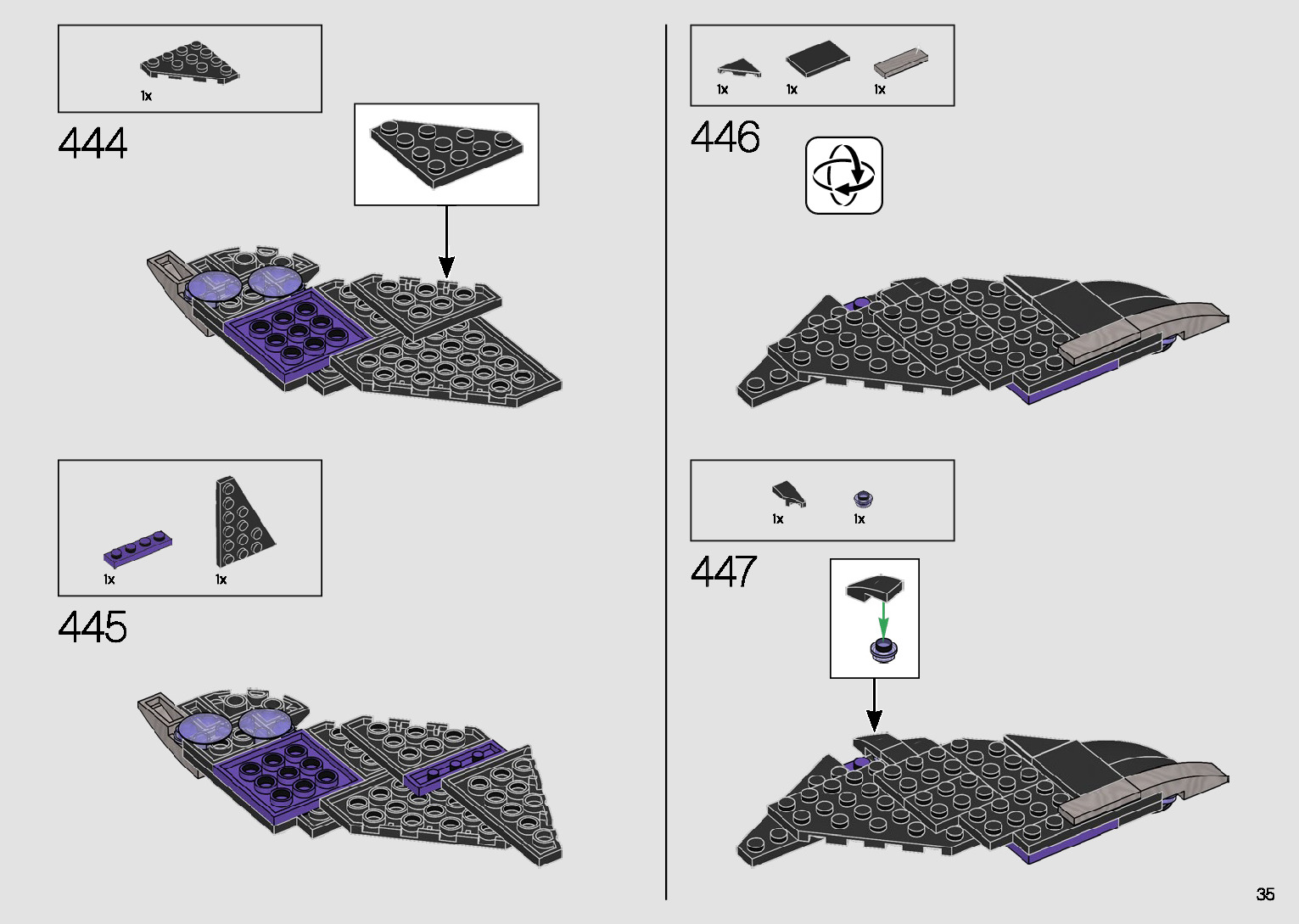 1x

444

1x 1x

445

1x 1x 1x

446

1x 1x

447

35