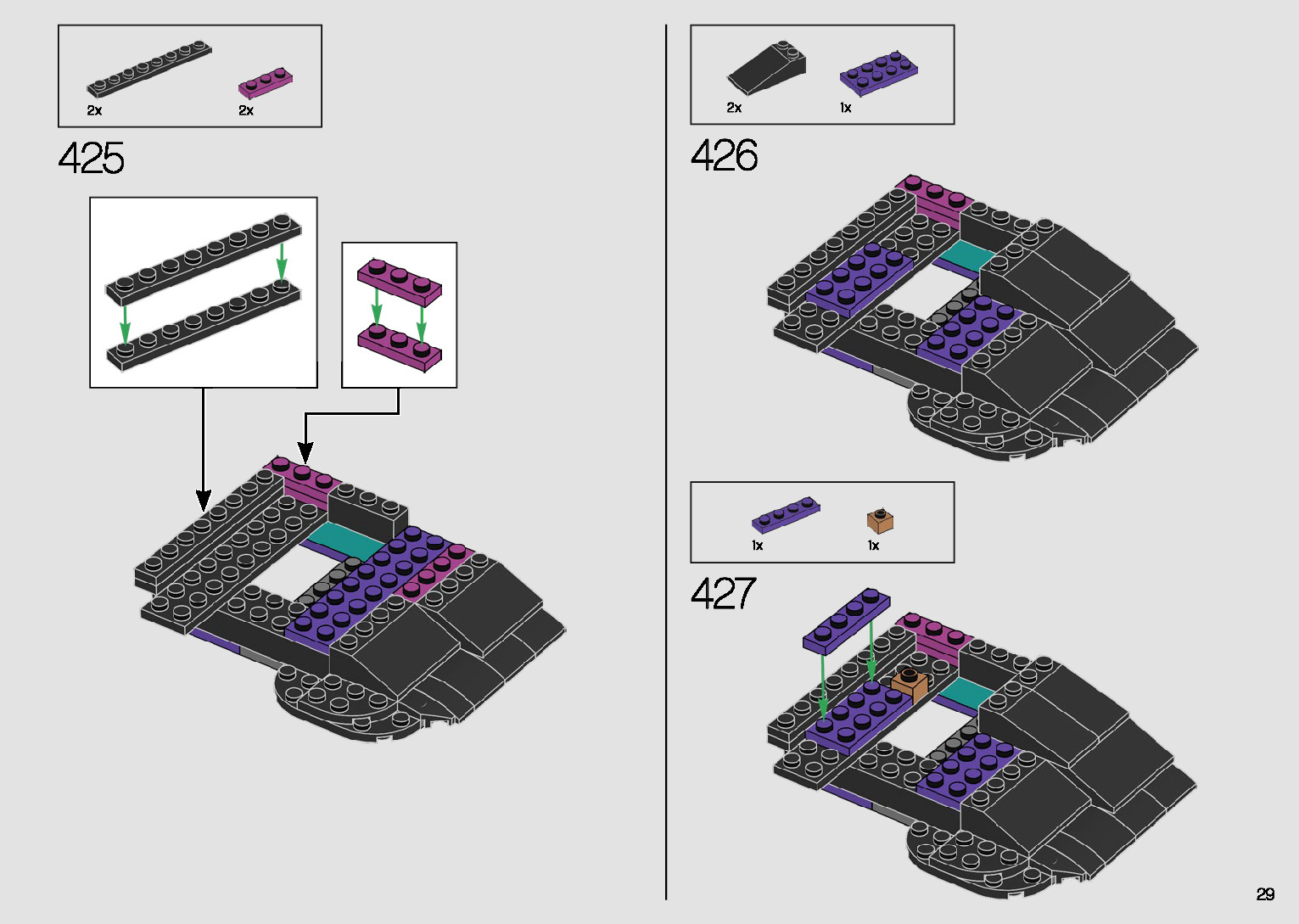 2x
2x

425

2x
1x

426

1x
1x

427

29