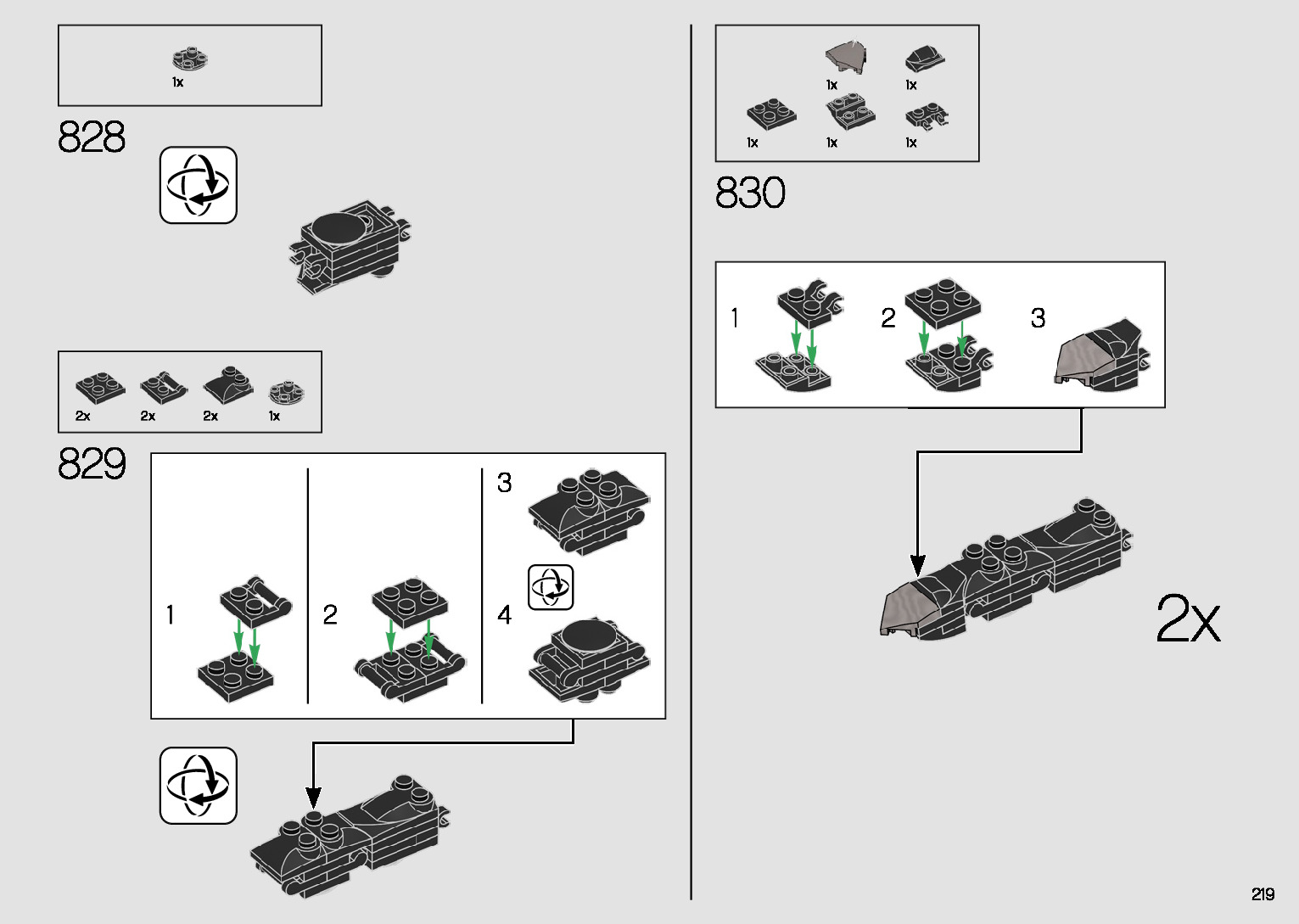 1x

828

2x 2x 2x 1x

829

1

2

3

4

1x 1x

1x 1x 1x

830

1

2

3

2x

219