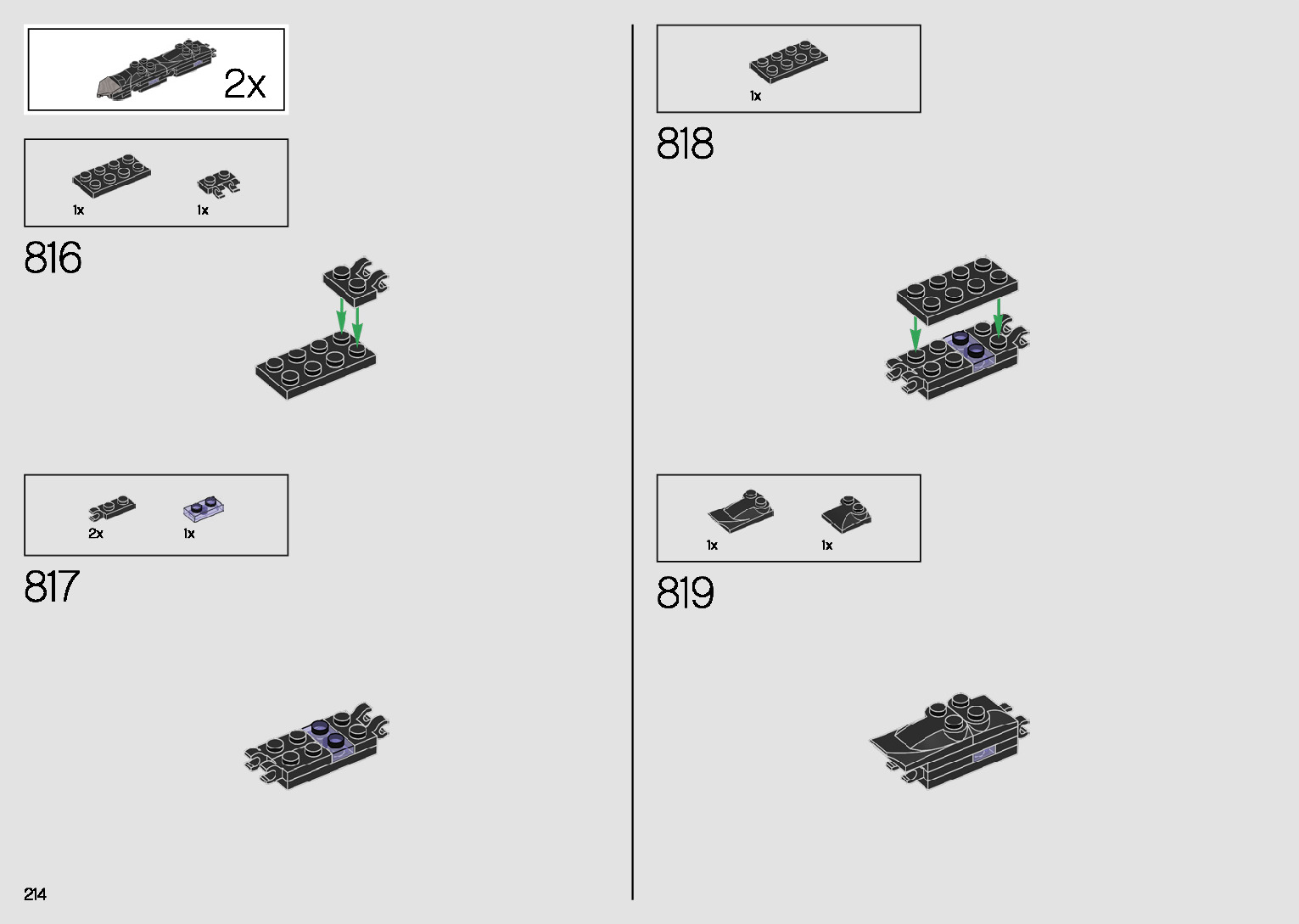 2x

1x 1x

816

2x 1x

817

214

1x

818

1x 1x

819