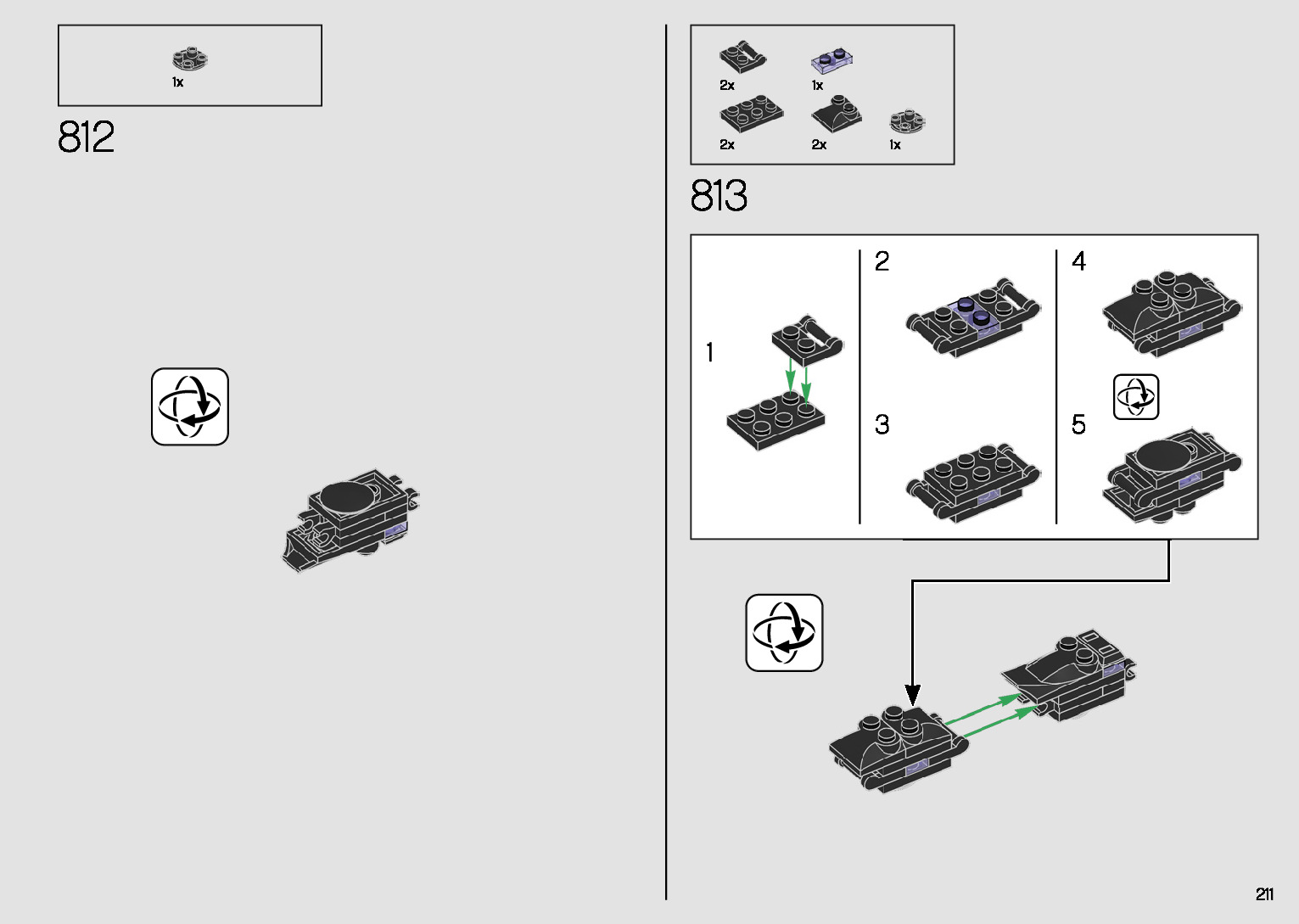 1x

812

2x 1x
2x 2x 1x

813

1

2

3

4

5

211