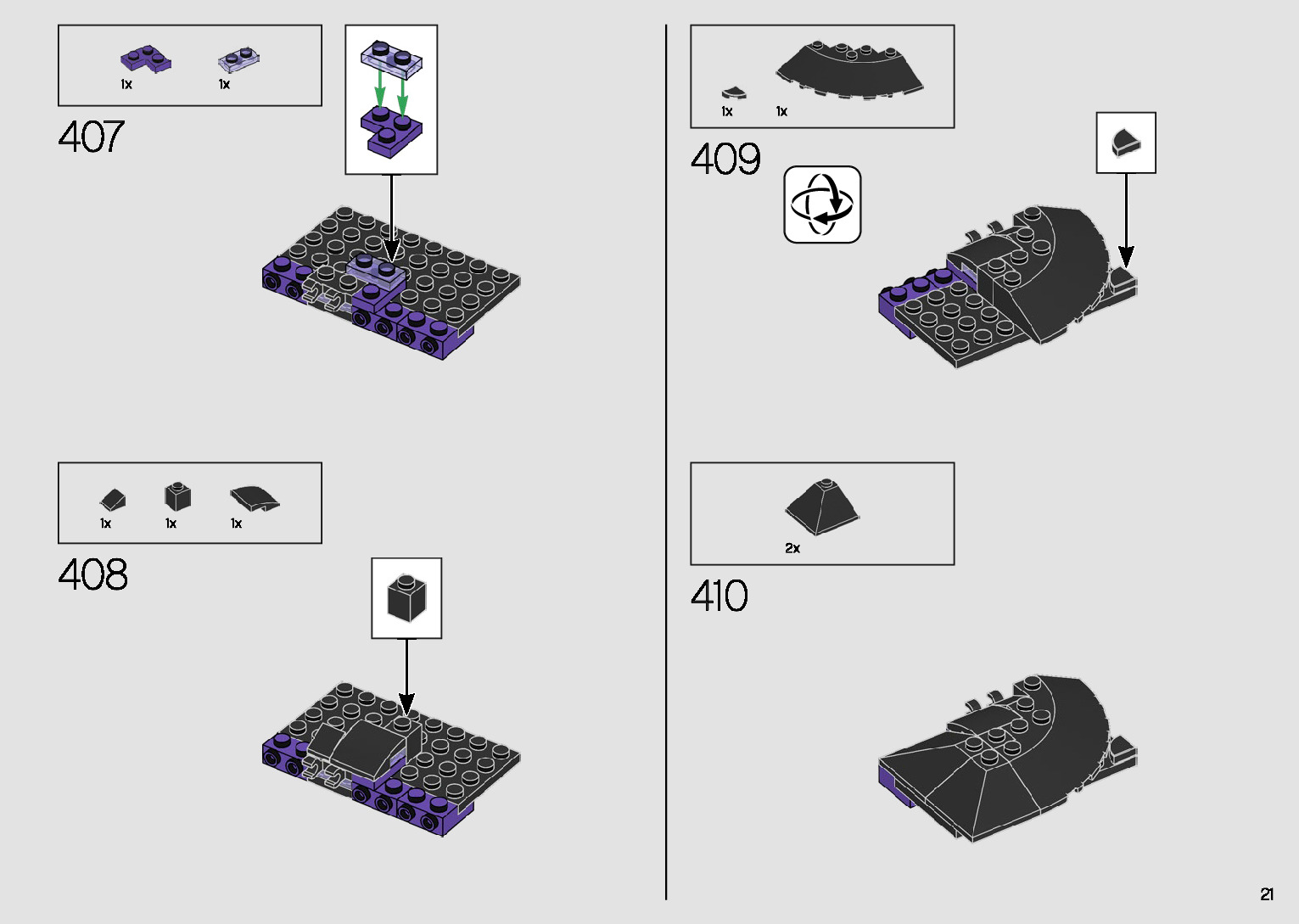 1x 1x

407

1x 1x 1x

408

1x 1x

409

2x

410

21