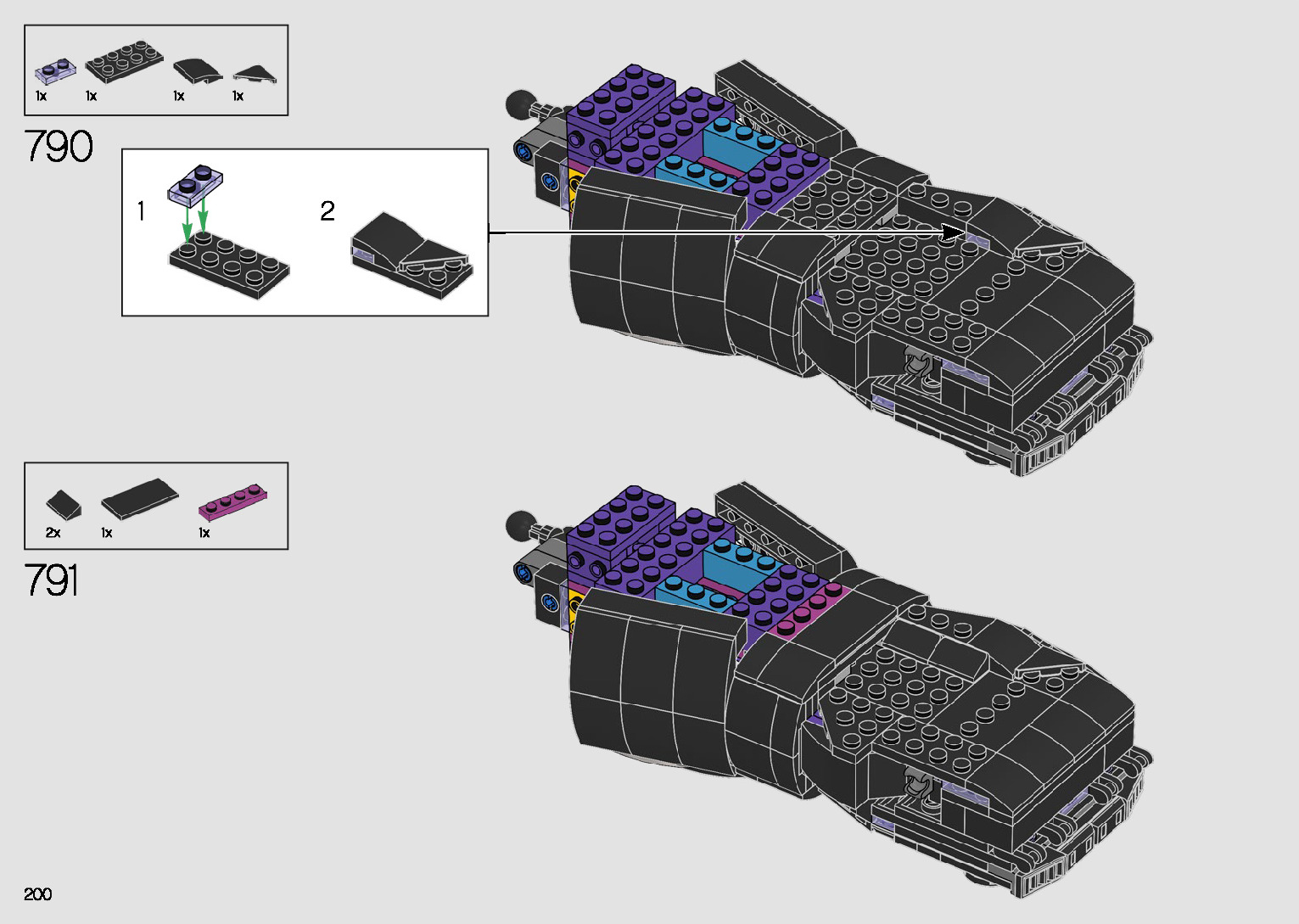 1x 1x 1x 1x

790

1

2

2x 1x 1x

791

200