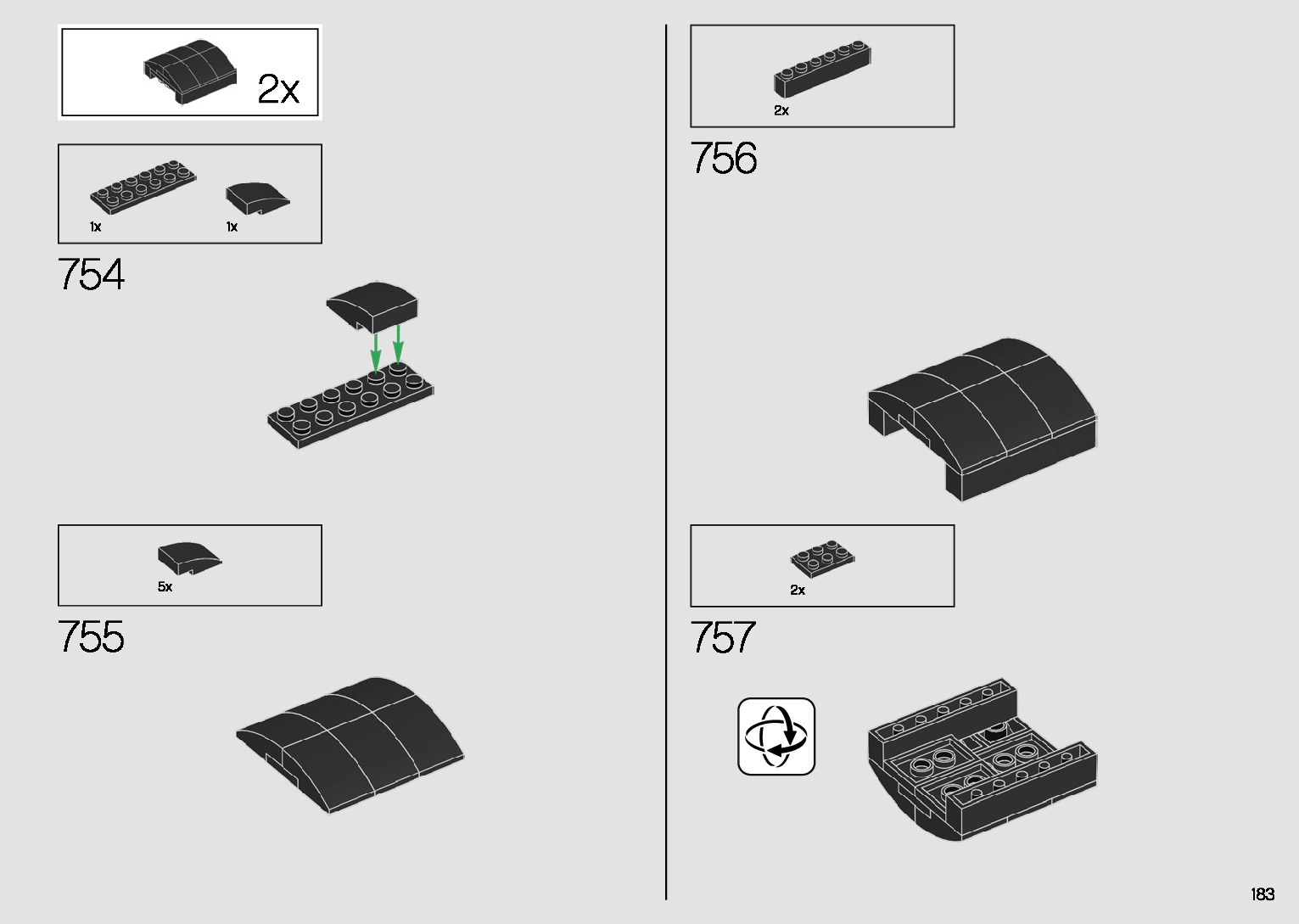 2x

1x 1x

754

5x

755

2x

756

2x

757

183