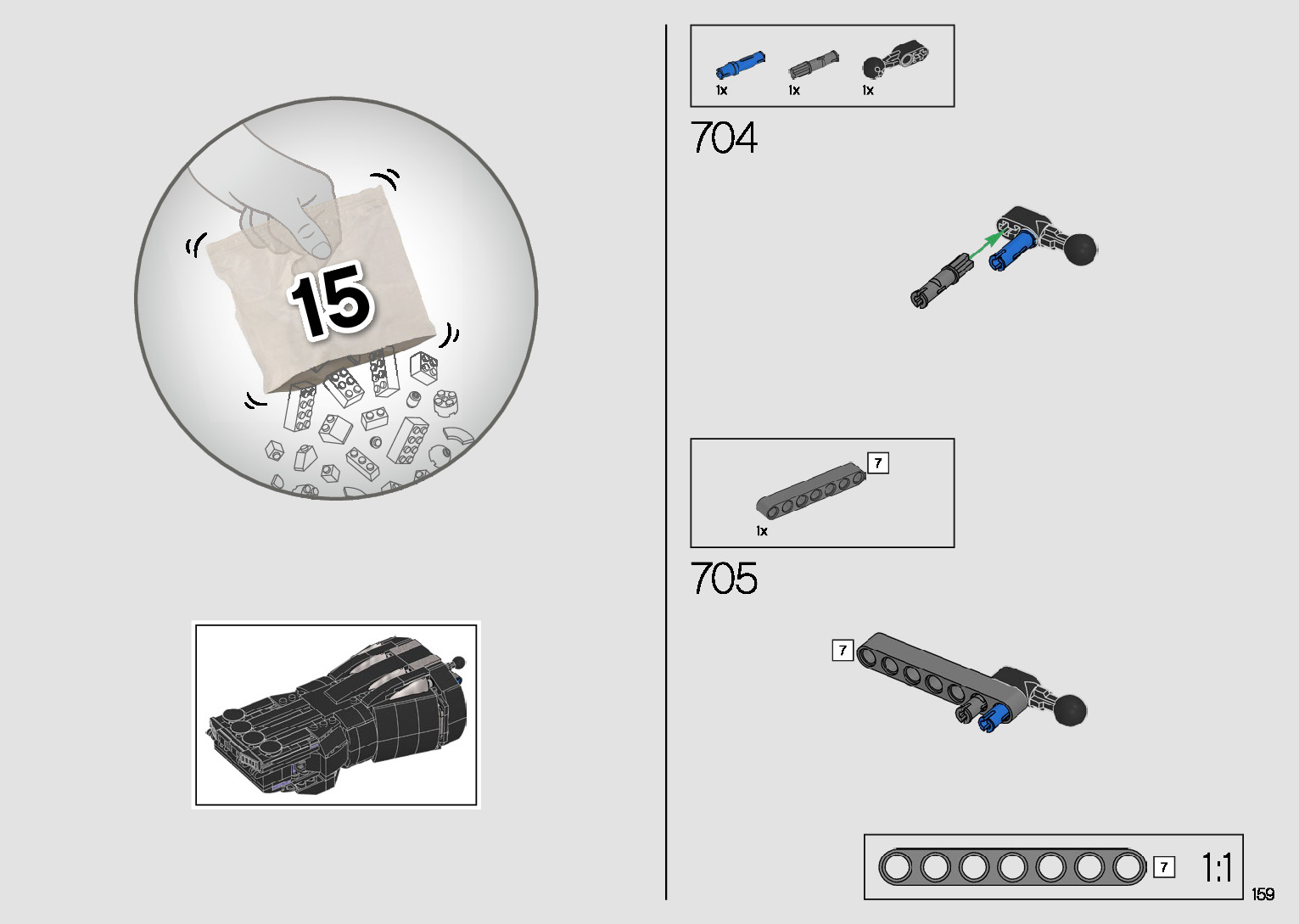 15

1x 1x 1x

704

7

1x

705

7

7 1:1

159