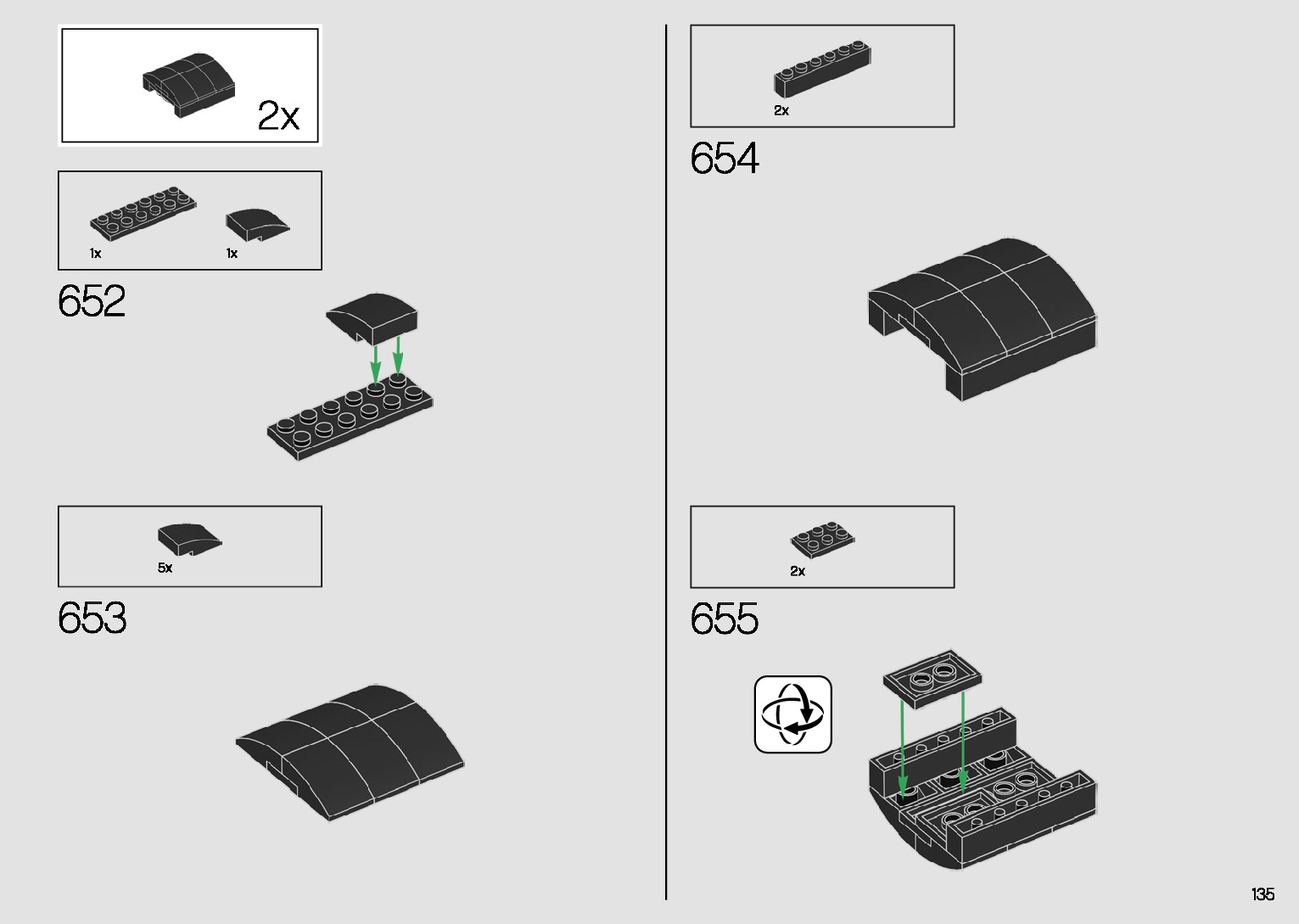 2x

1x 1x

652

5x

653

2x

654

2x

655

135