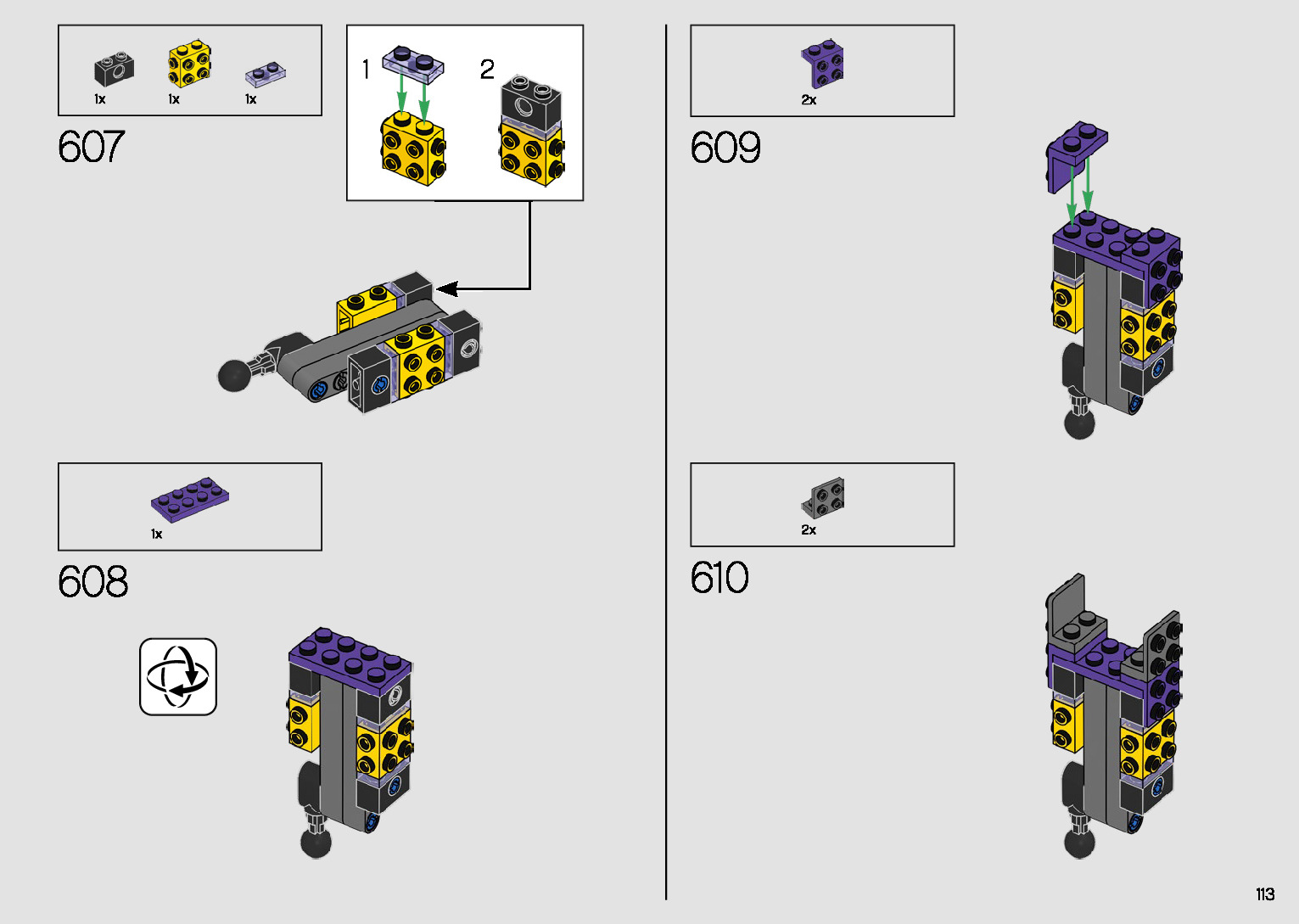 1x 1x 1x

607

1

2

1x

608

2x

609

2x

610

113