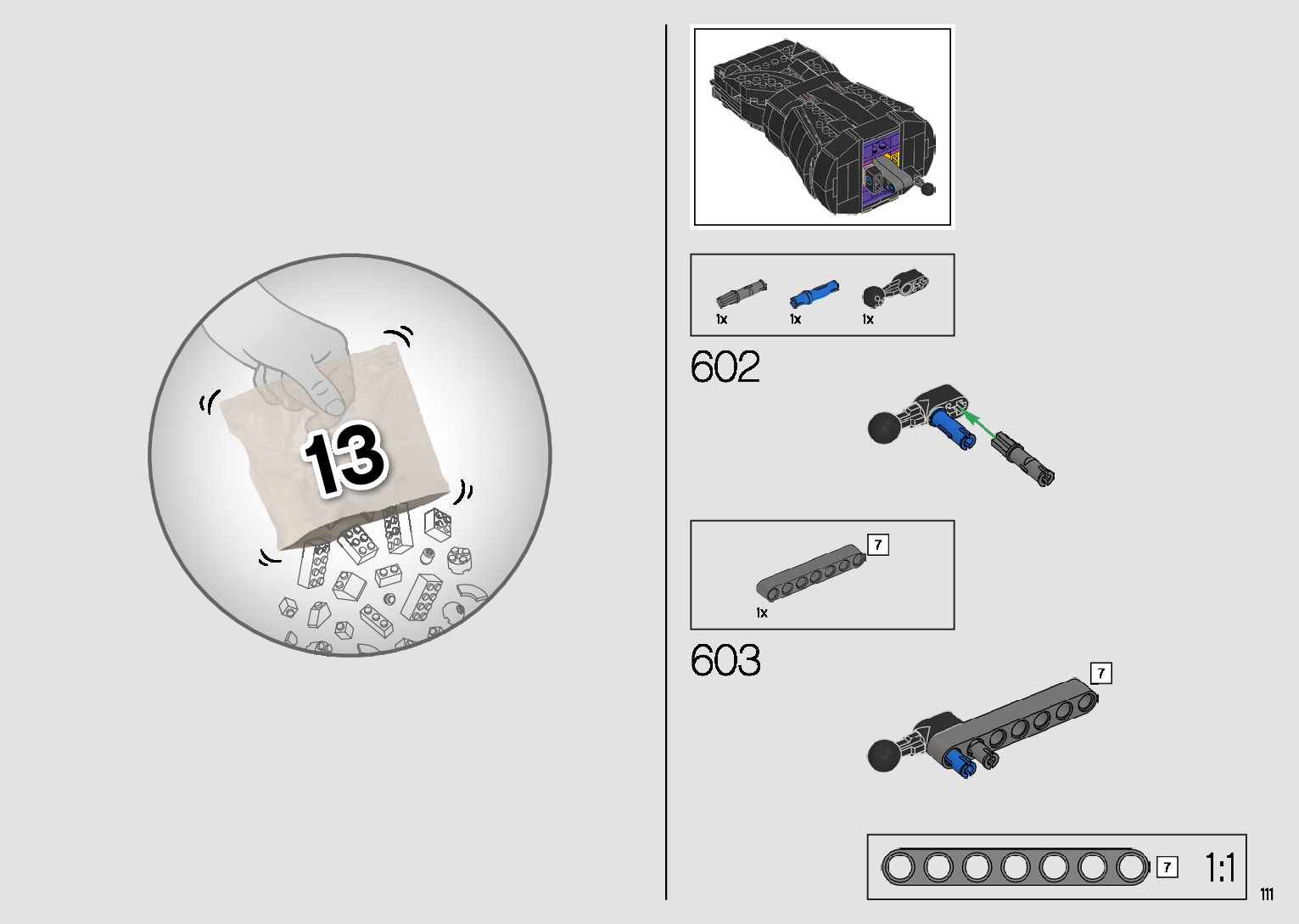 13

1x
1x
1x

602

7
1x

603

7

7
1:1

111