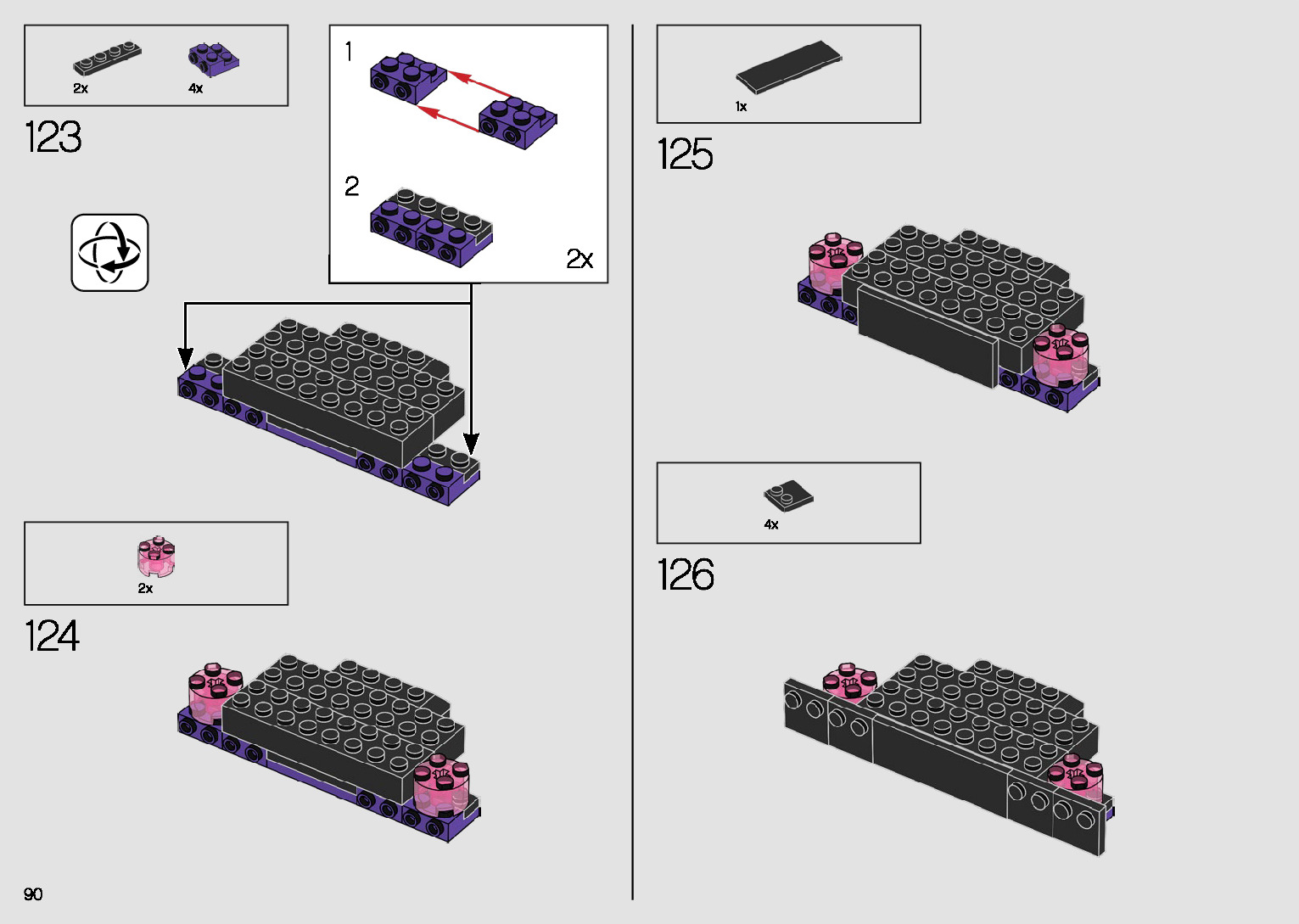 2x 4x

123

1

2

2x

2x

124

1x

125

4x

126

90