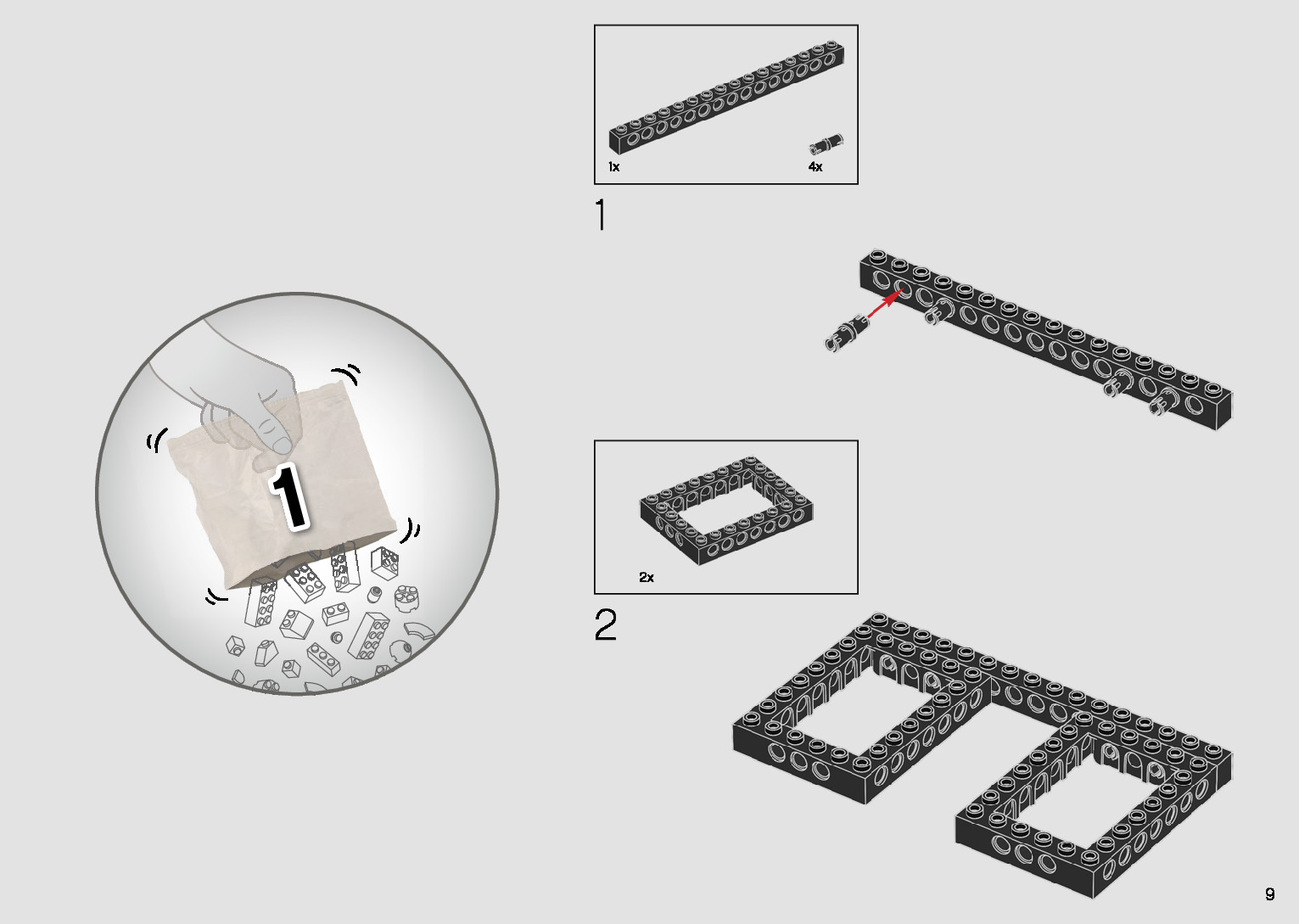 1

1x

4x

1

2x

2

9