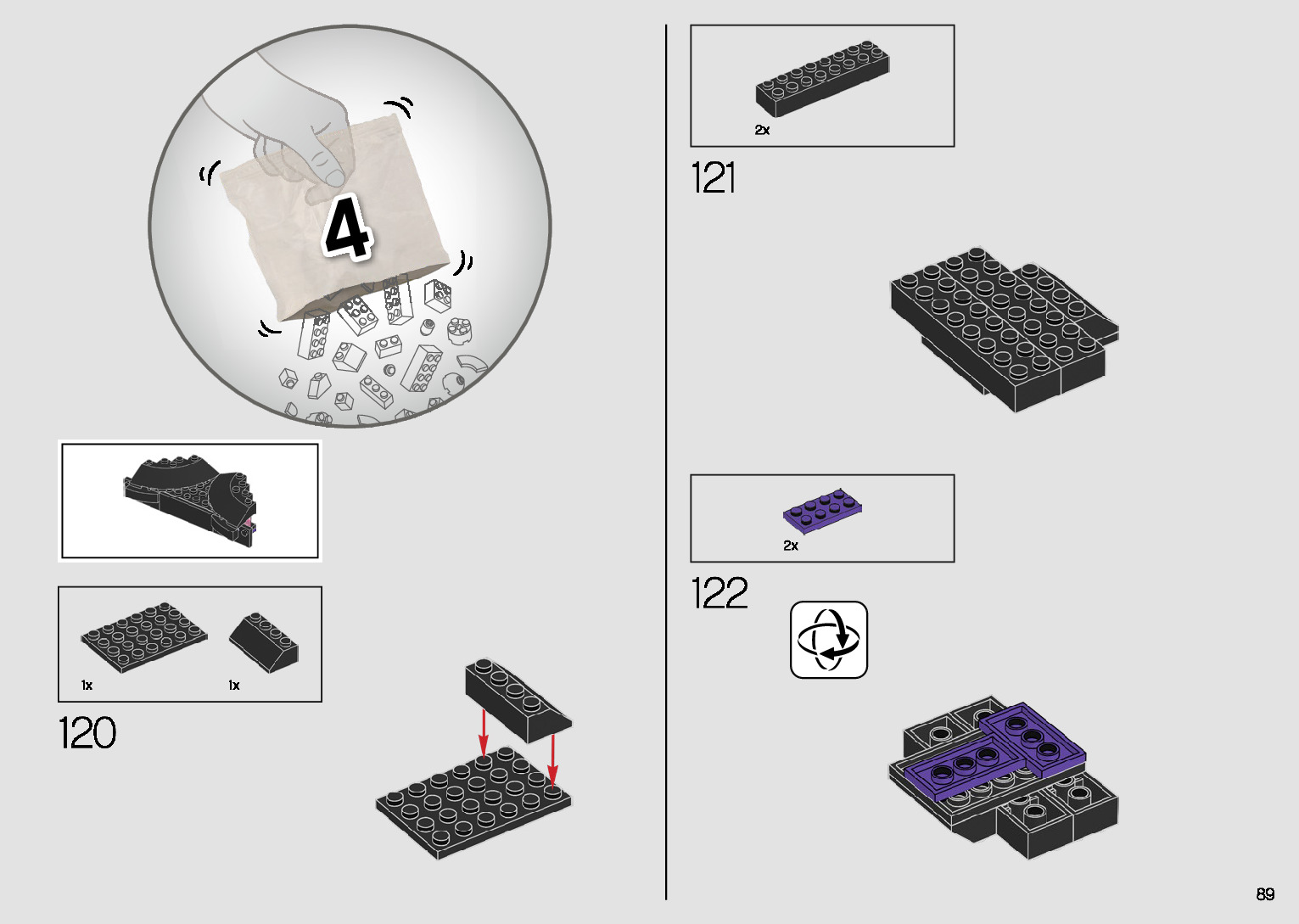 4

1x

1x

120

2x

121

2x

122

89