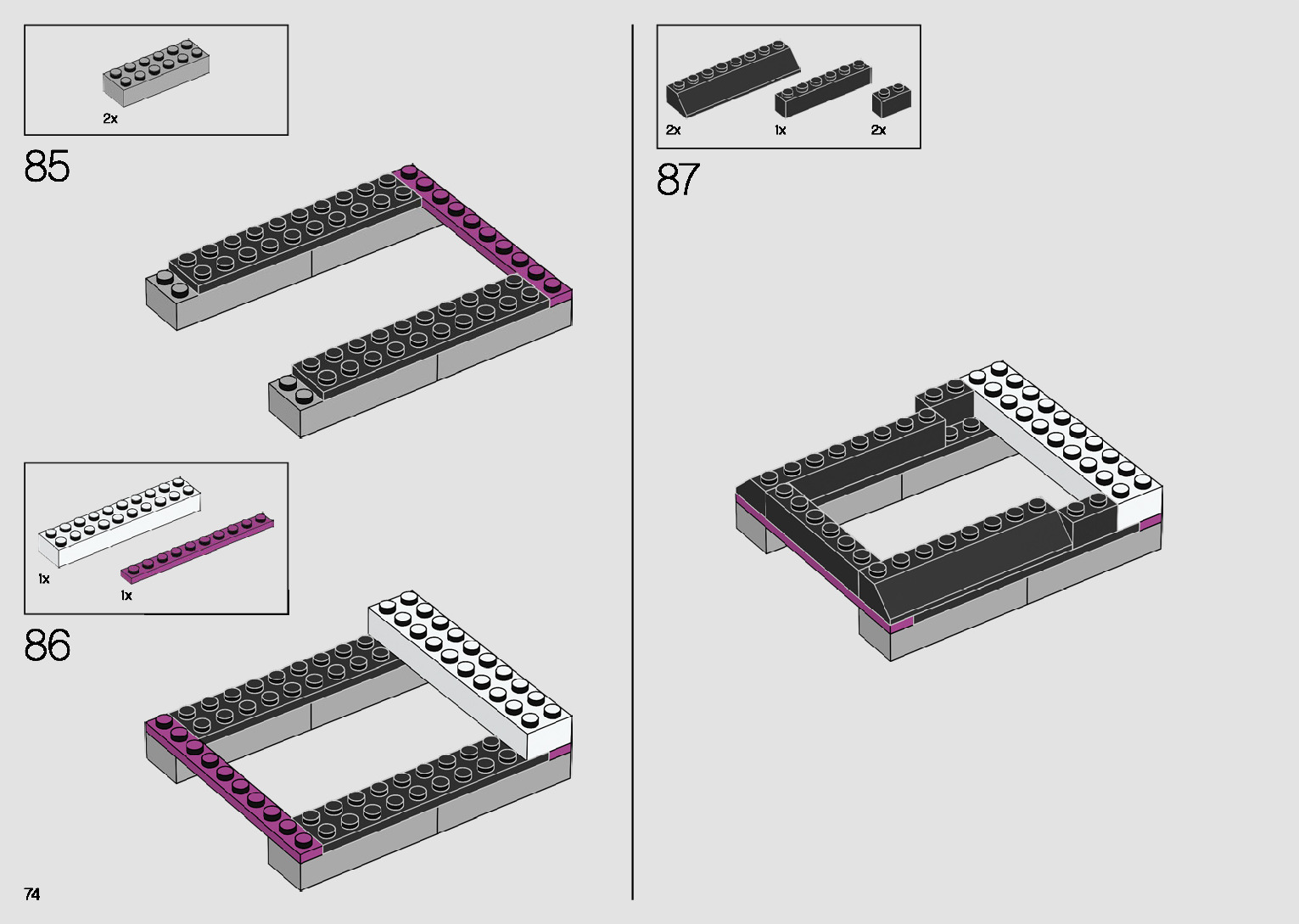 2x

85

1x

1x

86

74

2x

1x

2x

87