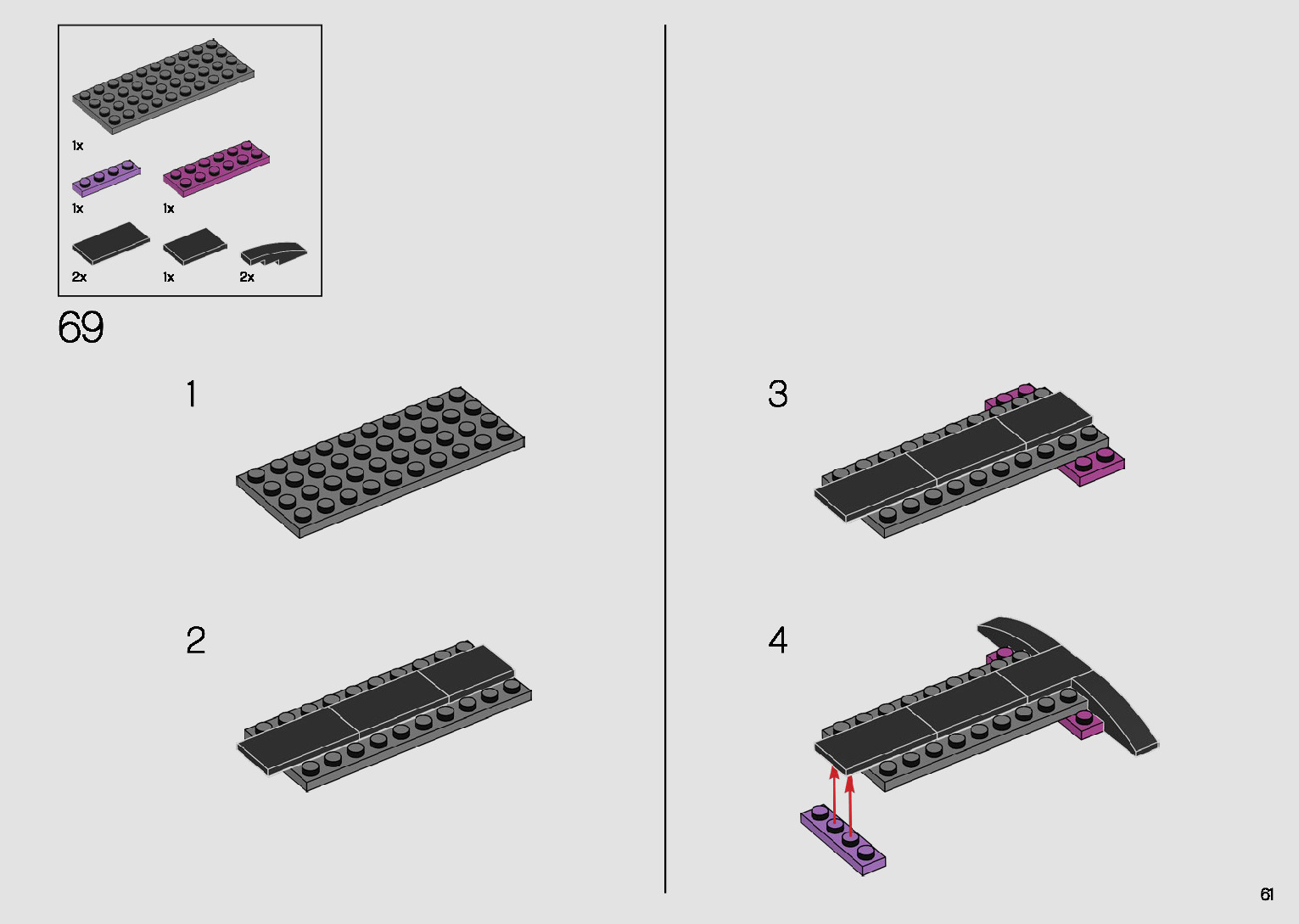 1x

1x 1x

2x 1x 2x

69

1

2

3

4

61