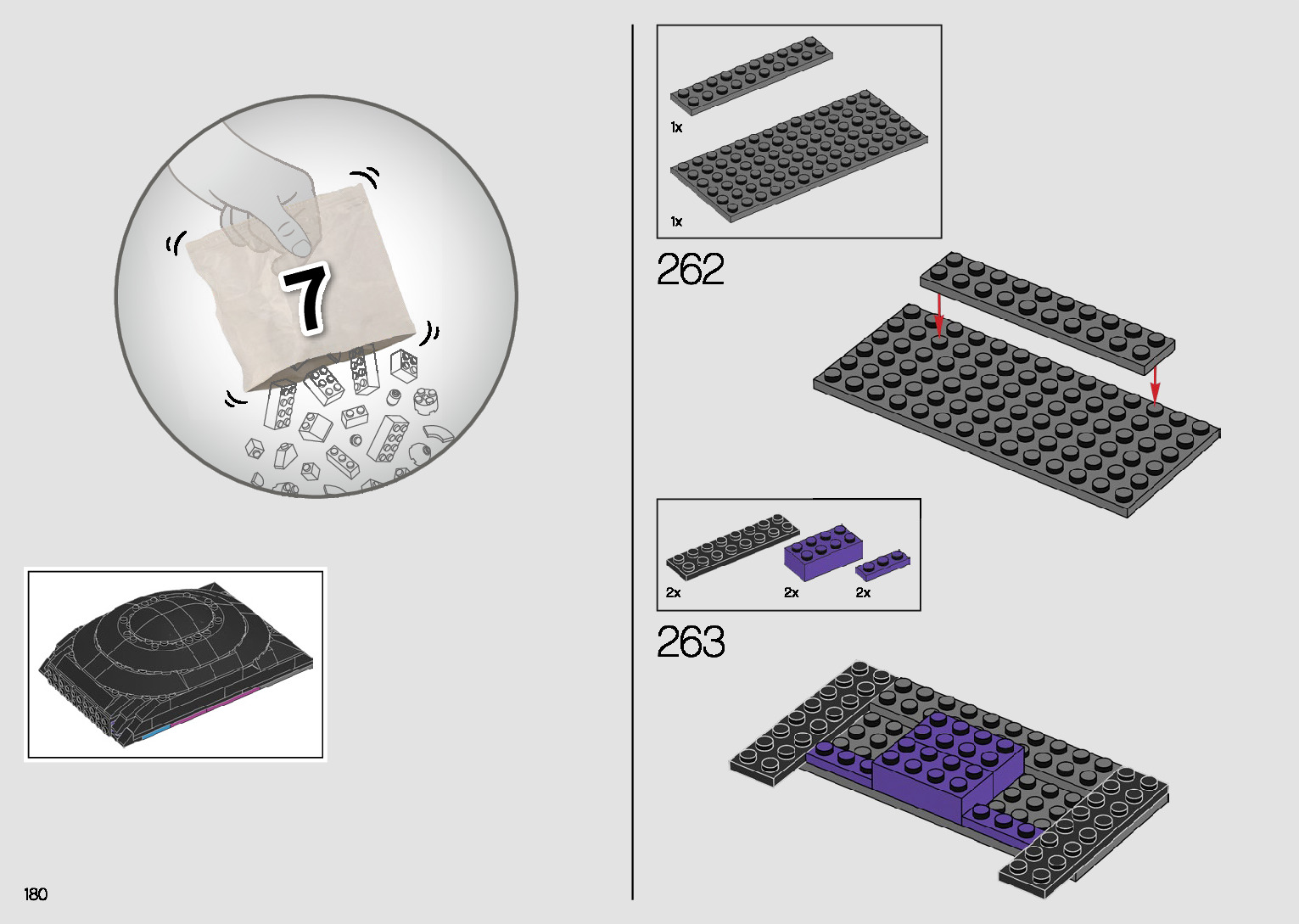 7

180

1x

1x

262

2x

2x

2x

263