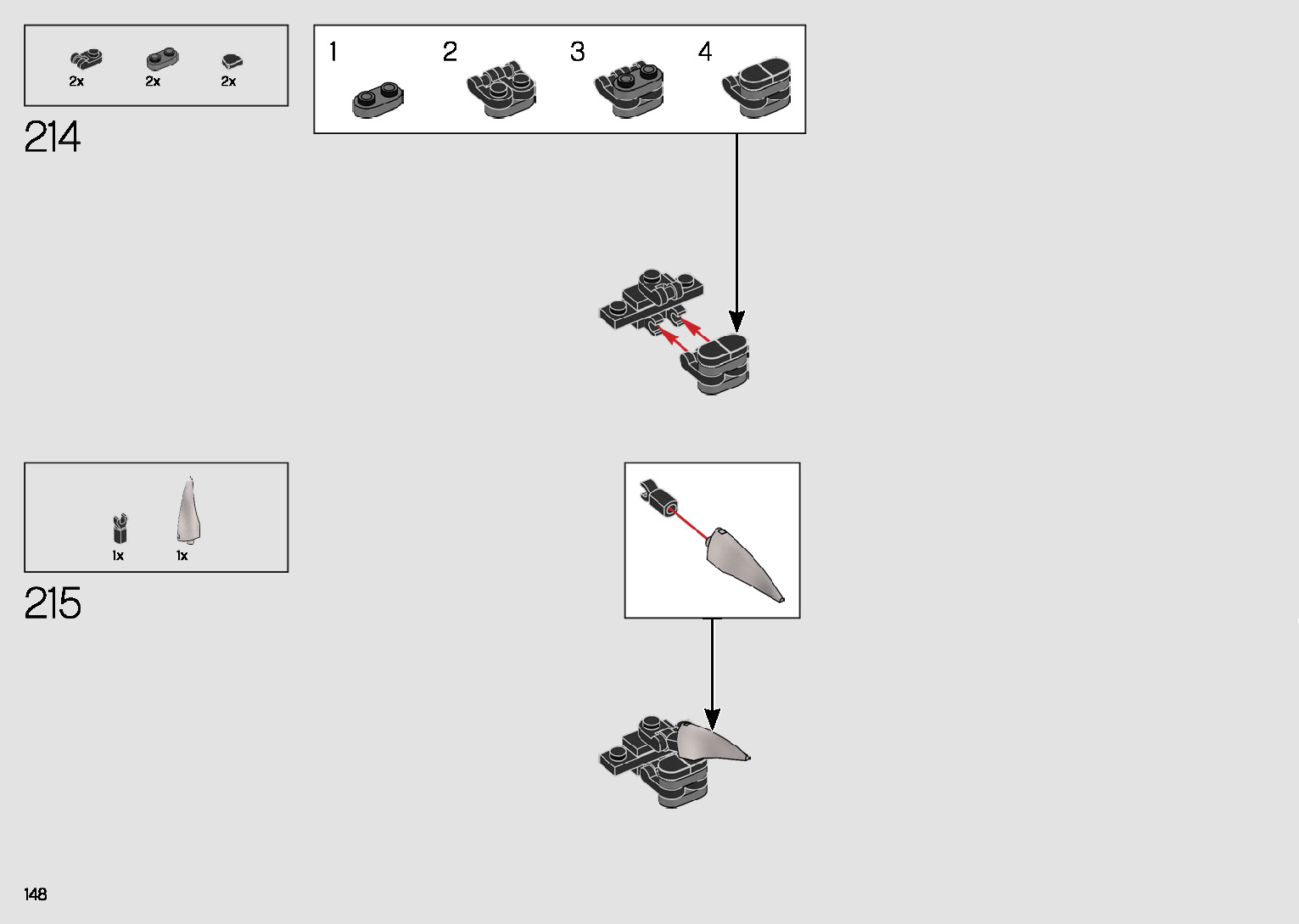 2x 2x 2x

214

1 2 3 4

1x 1x

215

148