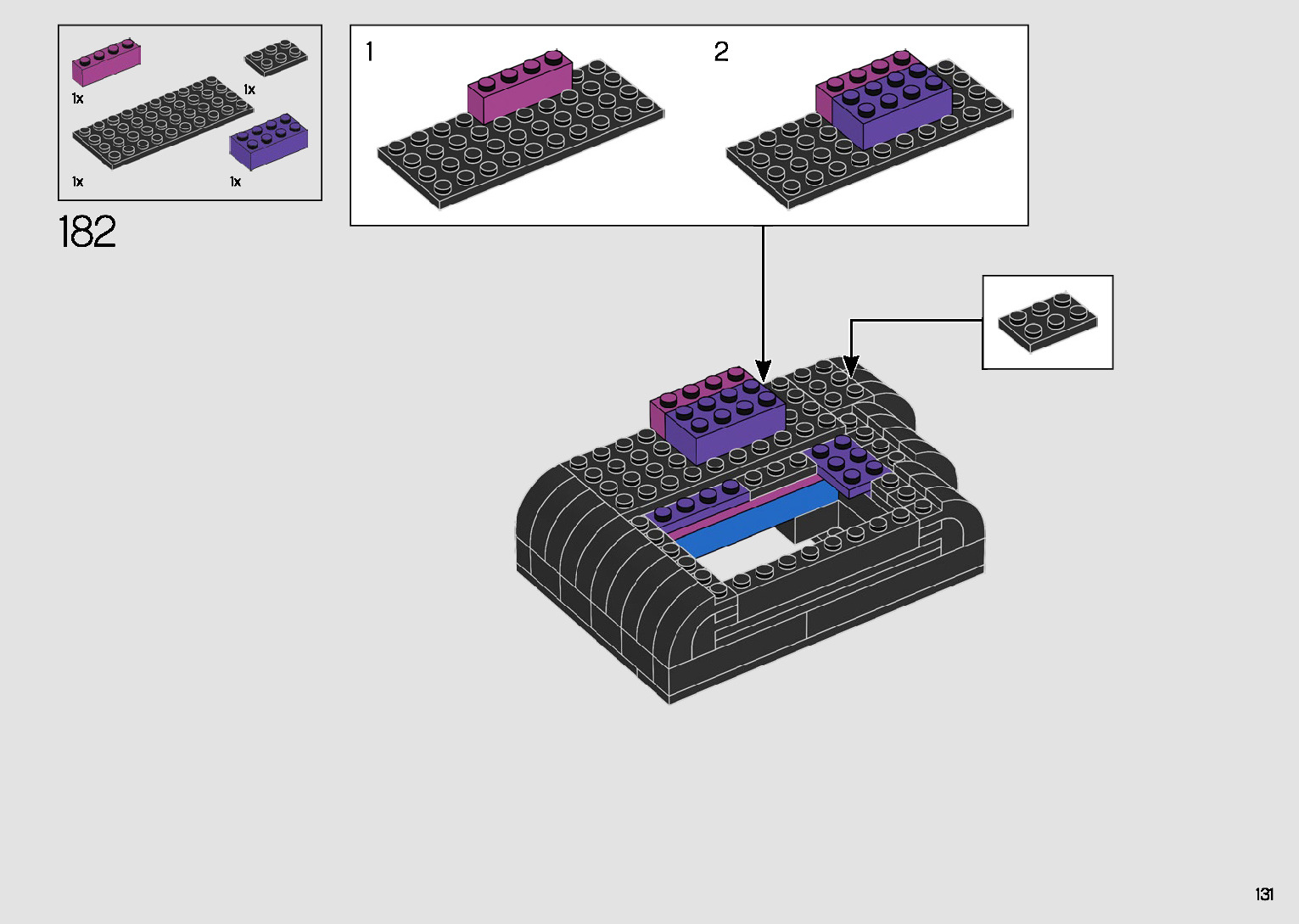 1x
1x
1x
1x
182
1
2
131