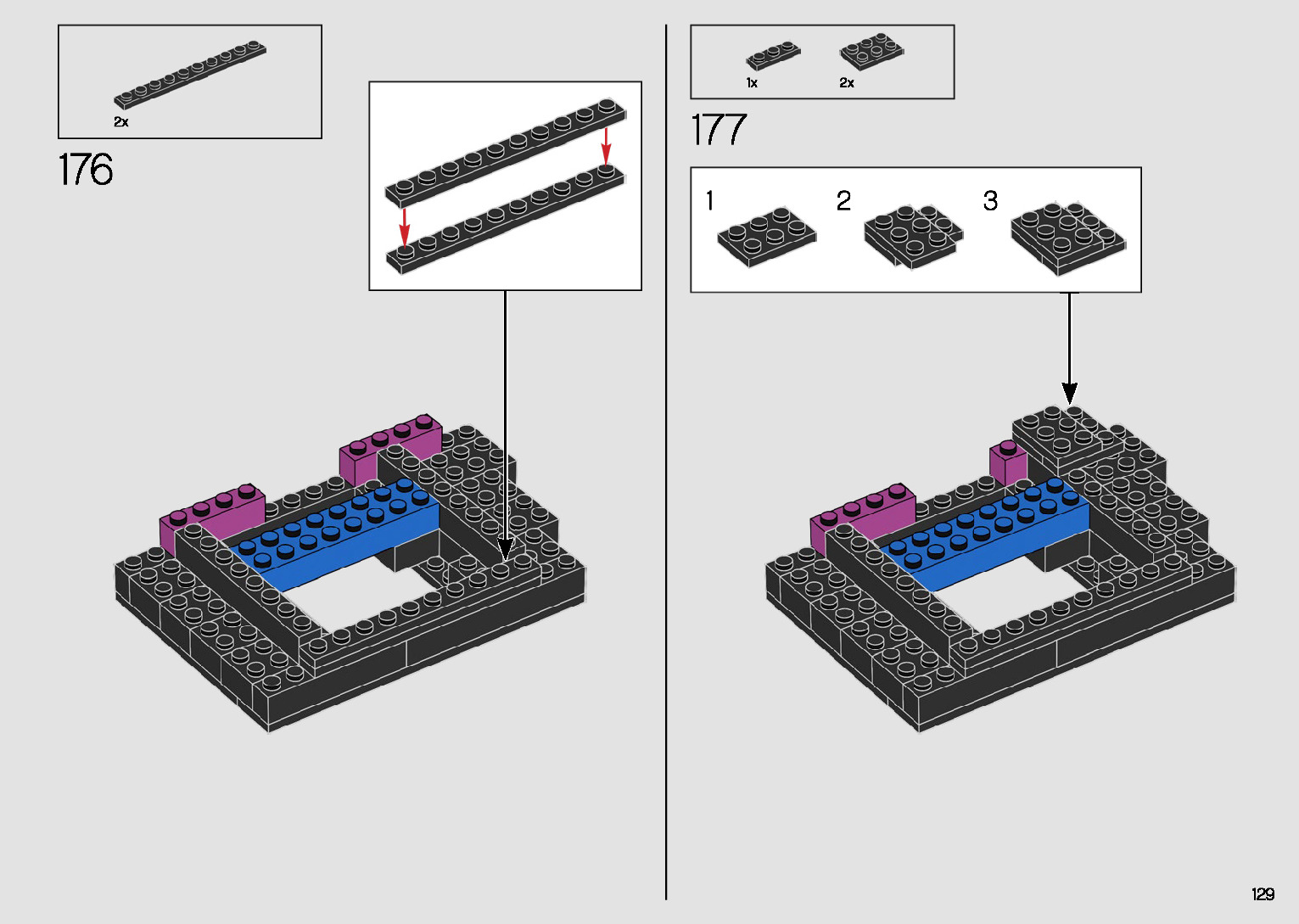 2x

176

1x 2x

177

1 2 3

129