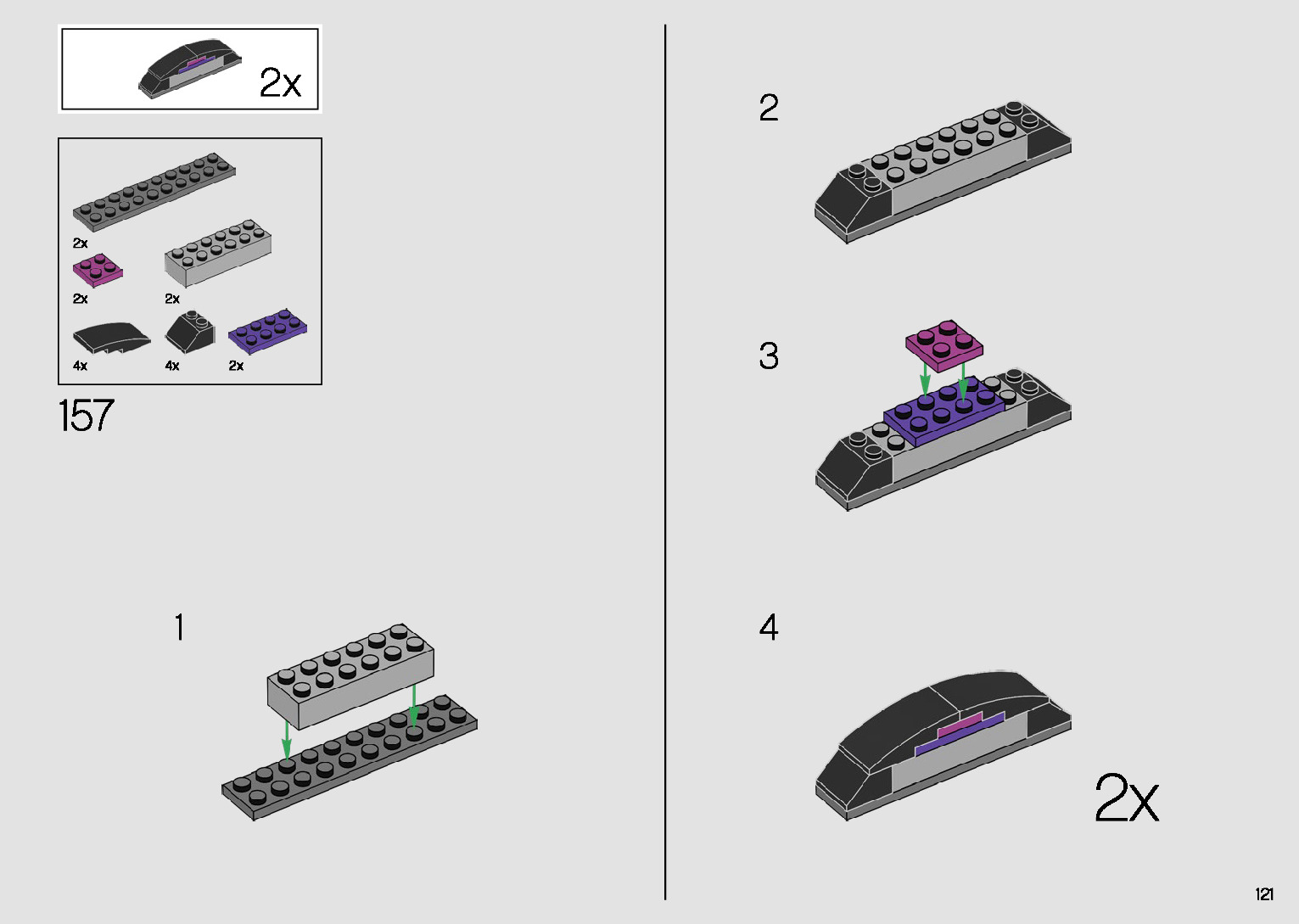 2x

2x

2x

2x

4x

4x

2x

157

1

2

3

4

2x

121